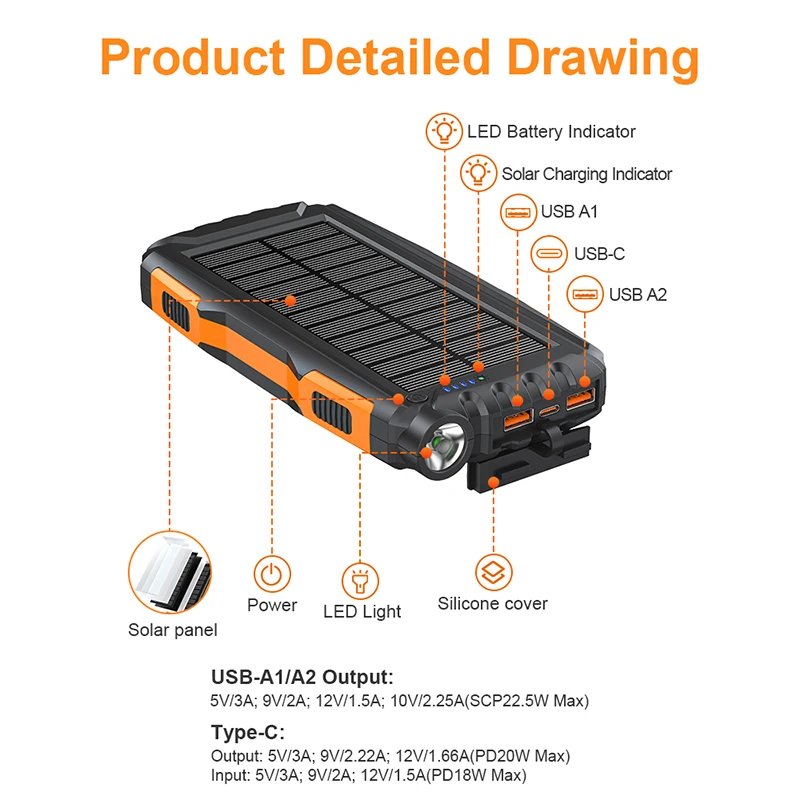 Product Detailed Drawing

LED Battery Indicator

Solar Charging Indicator

USB A1

USB-C

USB A2

Solar panel

Power

LED Light

Silicone cover

USB-A1/A2 Output:
5V/3A; 9V/2A; 12V/1.5A; 10V/2.25A(SCP22.5W Max)

Type-C:
Output: 5V/3A; 9V/2.22A; 12V/1.66A(PD20W Max)
Input: 5V/3A; 9V/2A; 12V/1.5A(PD18W Max)