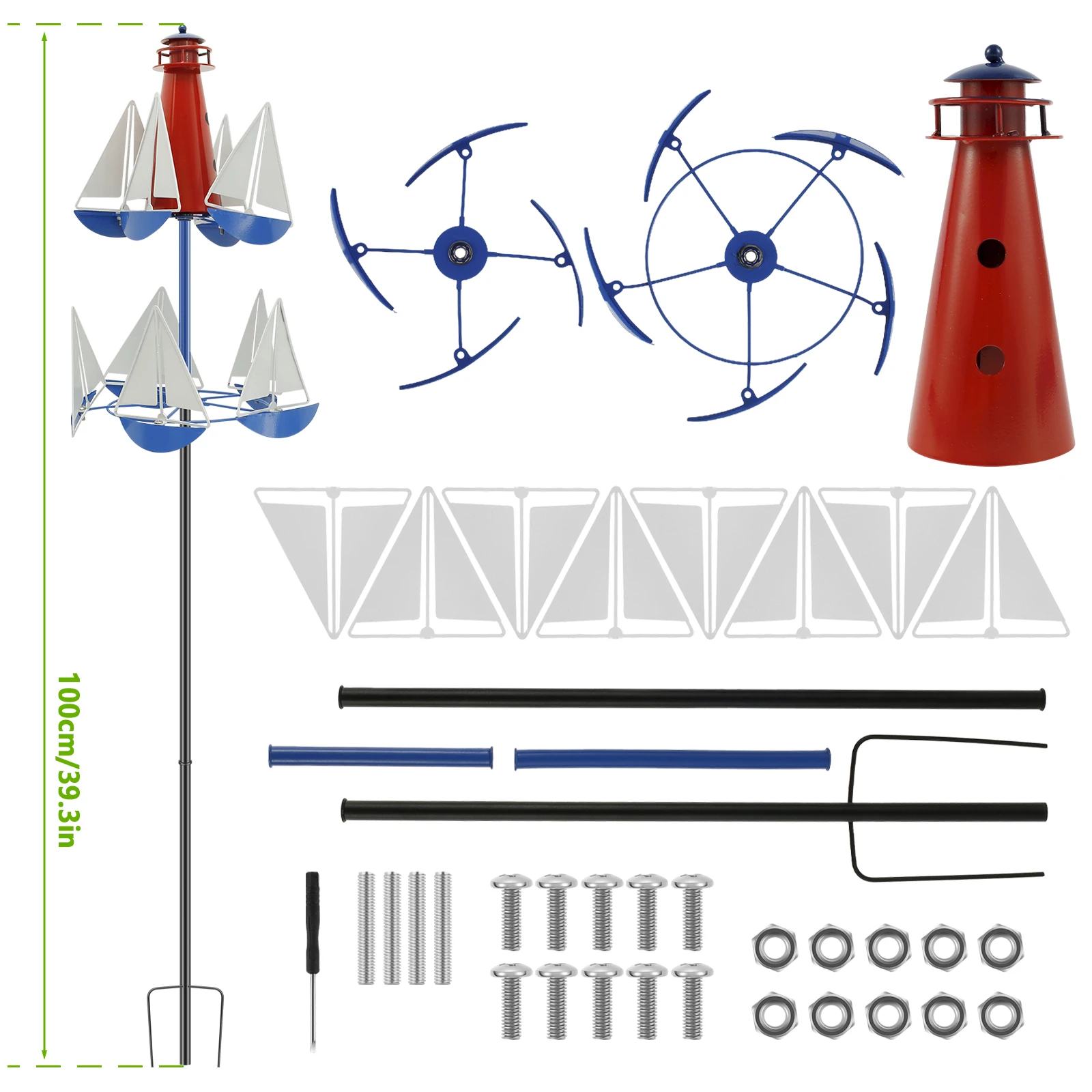 100cm/39.3in