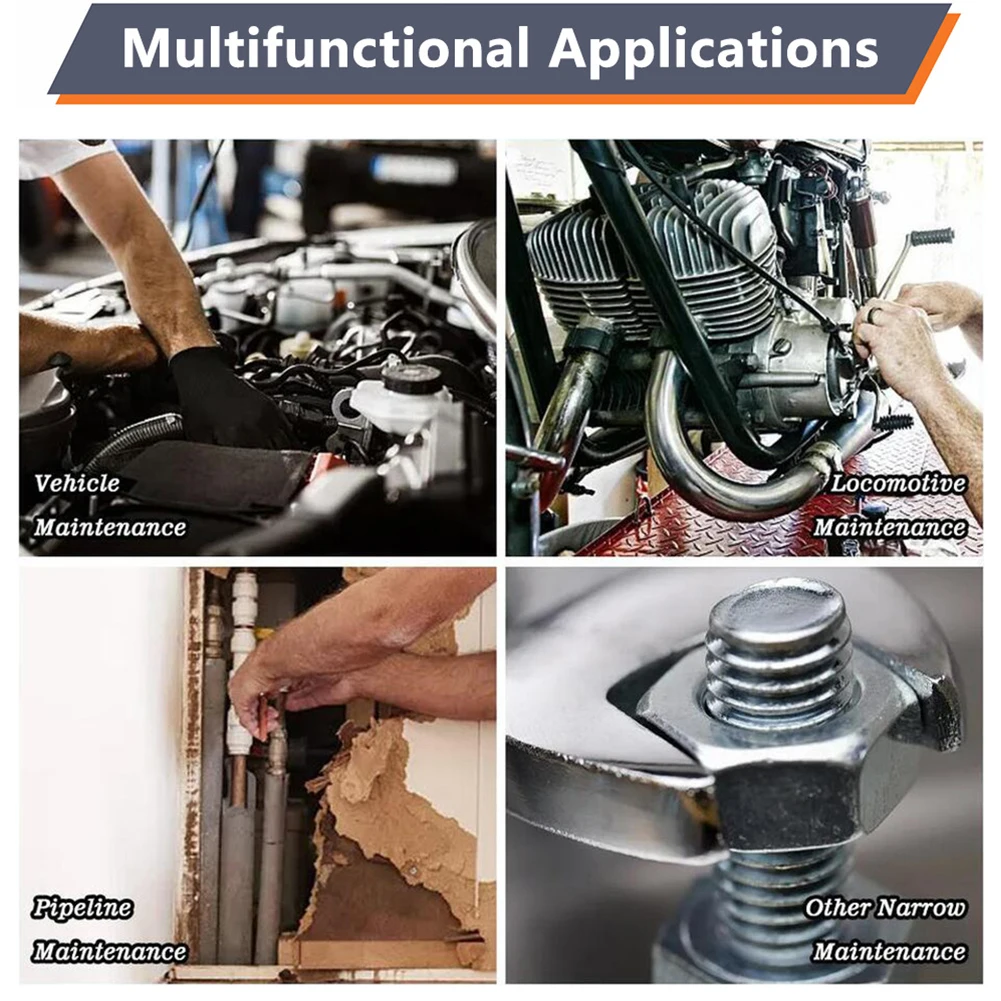 Multifunctional Applications

Vehicle Maintenance

Locomotive Maintenance

Pipeline Maintenance

Other Narrow Maintenance