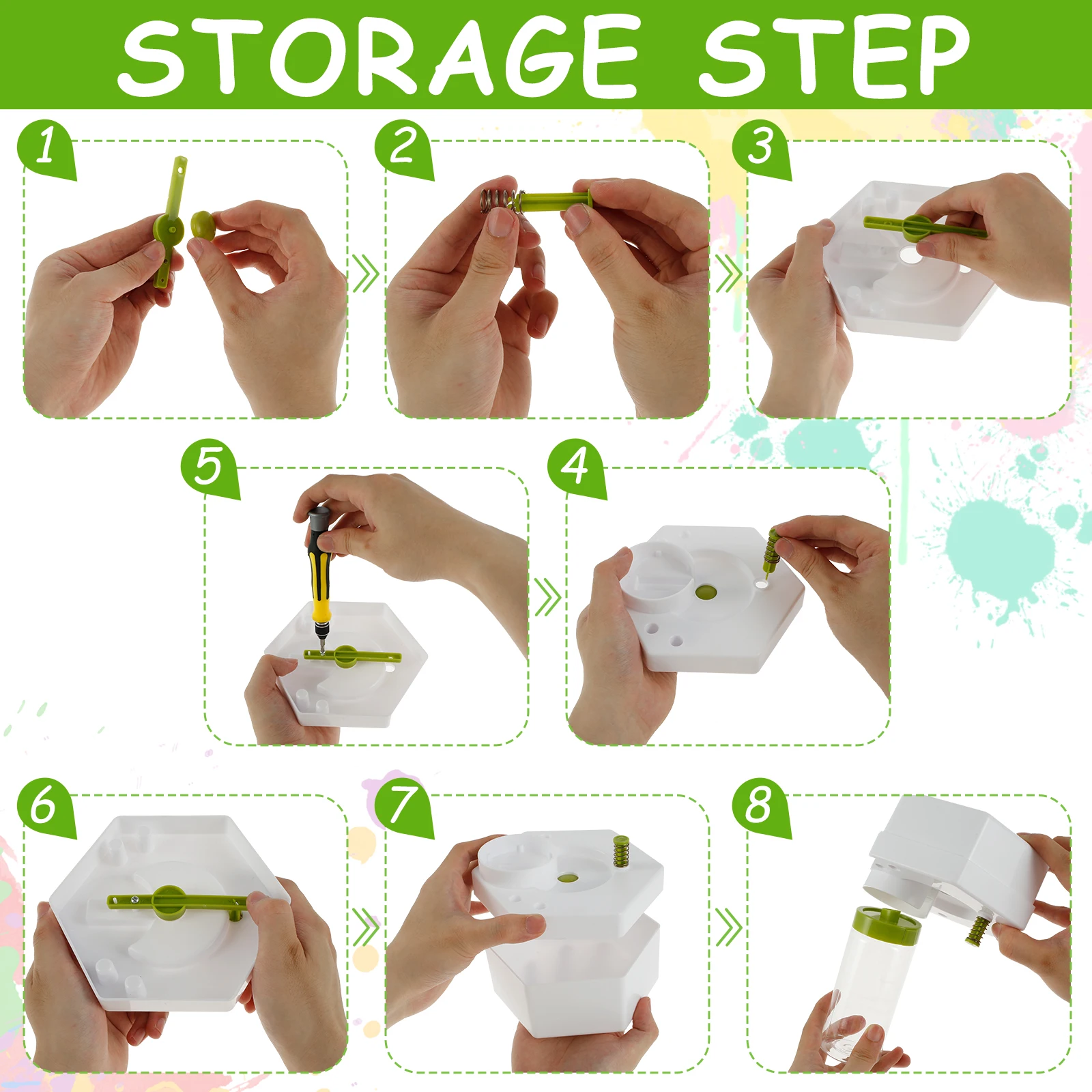 STORAGE STEP

1

2

3

5

4

6

7

8