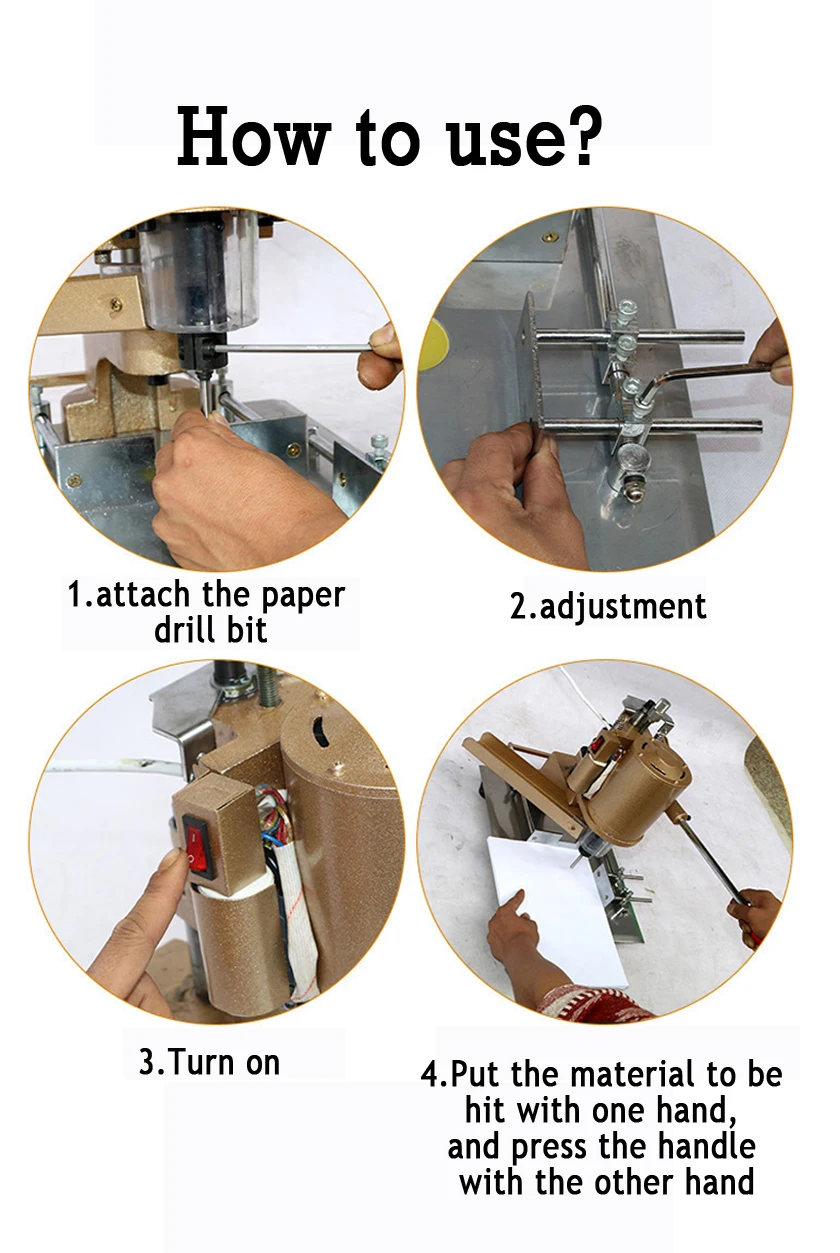 How to use?

1.attach the paper drill bit

2.adjustment

3.Turn on

4.Put the material to be hit with one hand, and press the handle with the other hand