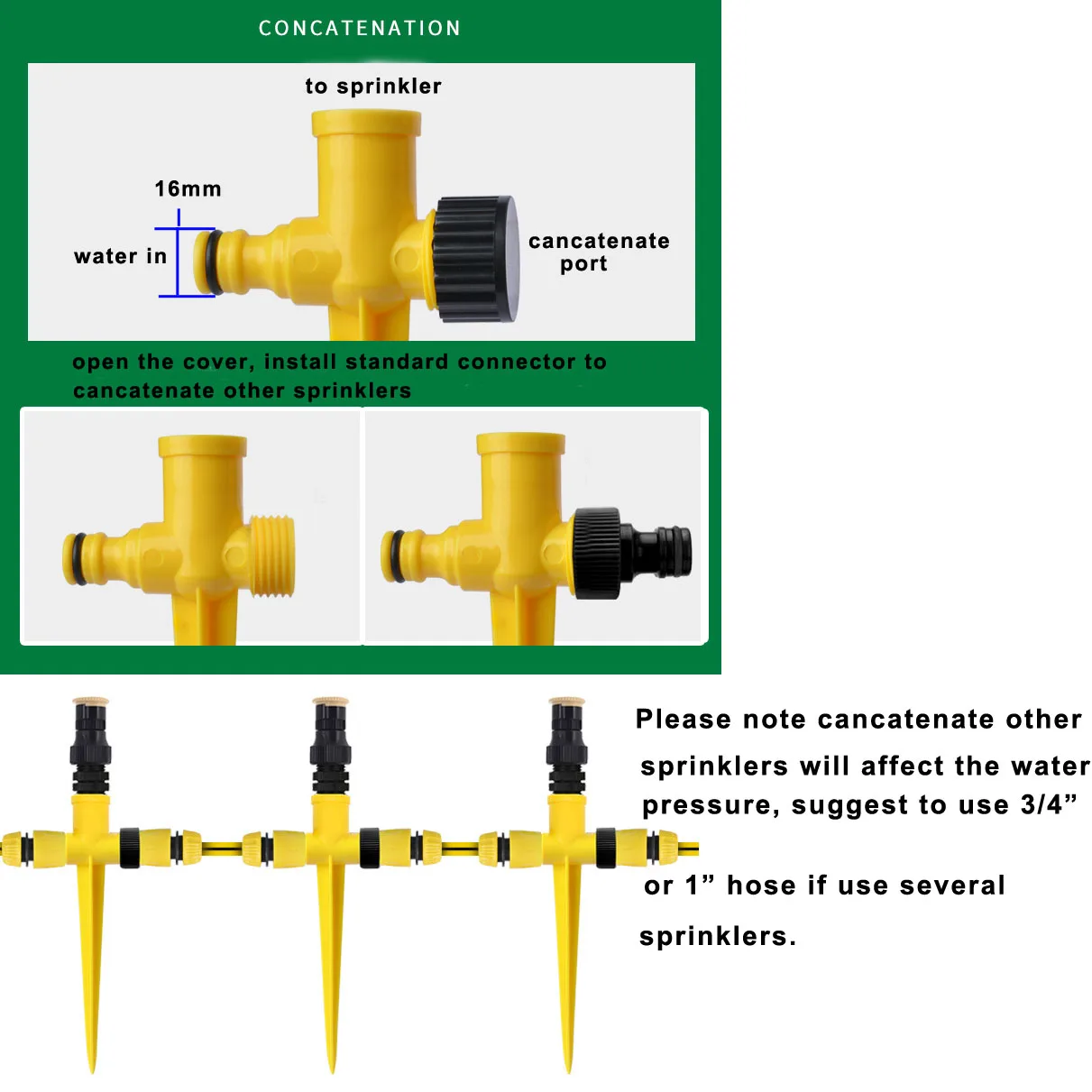 CONCATENATION

to sprinkler

16mm

water in

cancatenate port

open the cover, install standard connector to cancatenate other sprinklers

Please note cancatenate other sprinklers will affect the water pressure, suggest to use 3/4”

or 1” hose if use several

sprinklers.