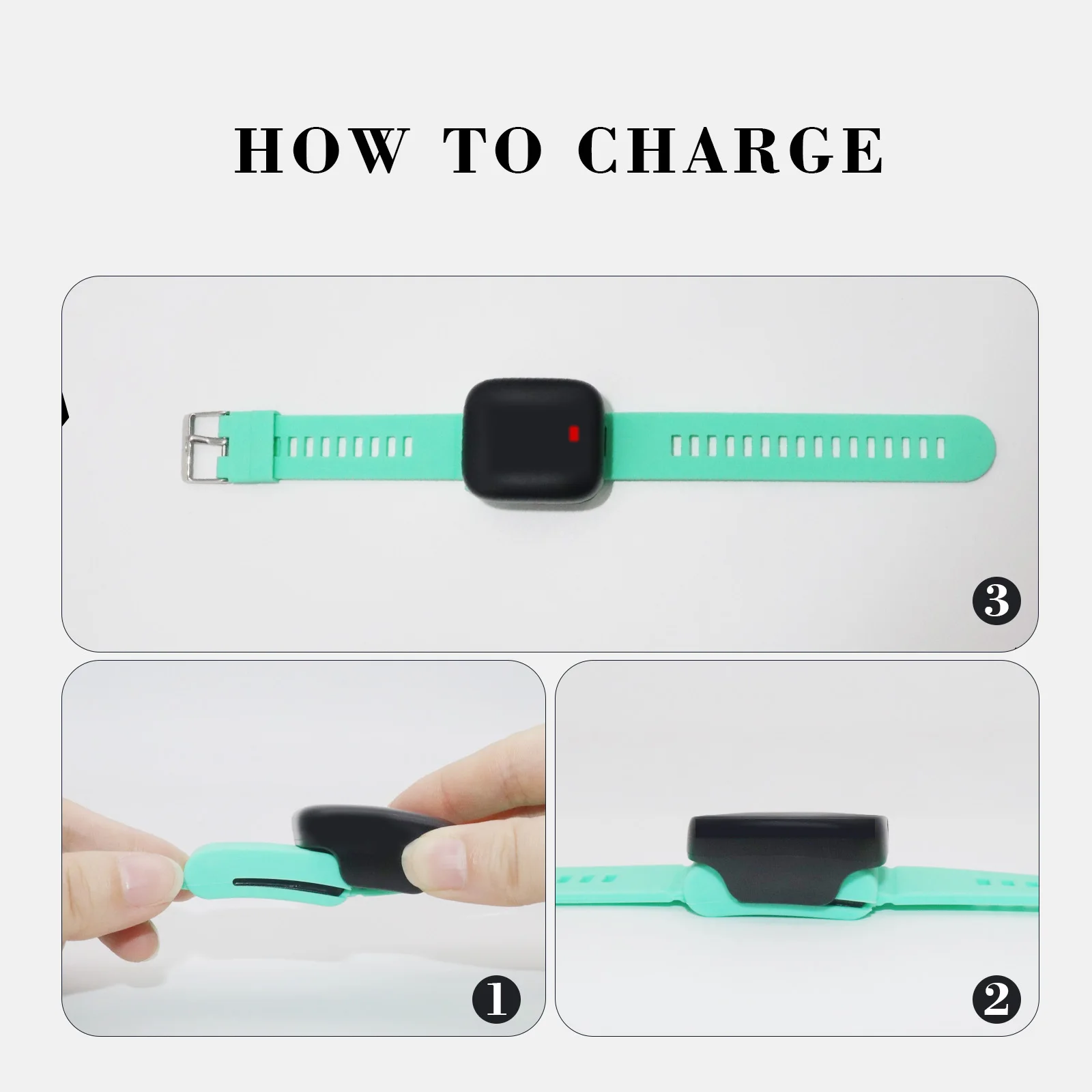 HOW TO CHARGE

3

1

2