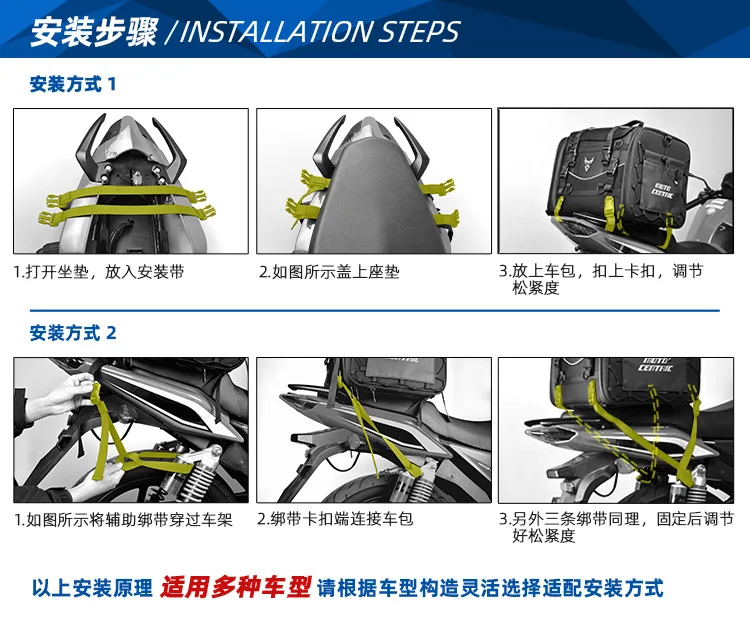 安装步骤 / INSTALLATION STEPS

安装方式 1

MOTO CENTRIC

1.打开坐垫，放入安装带

2.如图所示盖上座垫

3.放上车包，扣上卡扣，调节松紧度

安装方式 2

MOTO CENTRIC

1.如图所示将辅助绑带穿过车架

2.绑带卡扣端连接车包

3.另外三条绑带同理，固定后调节好松紧度

以上安装原理 适用多种车型 请根据车型构造灵活选择适配安装方式