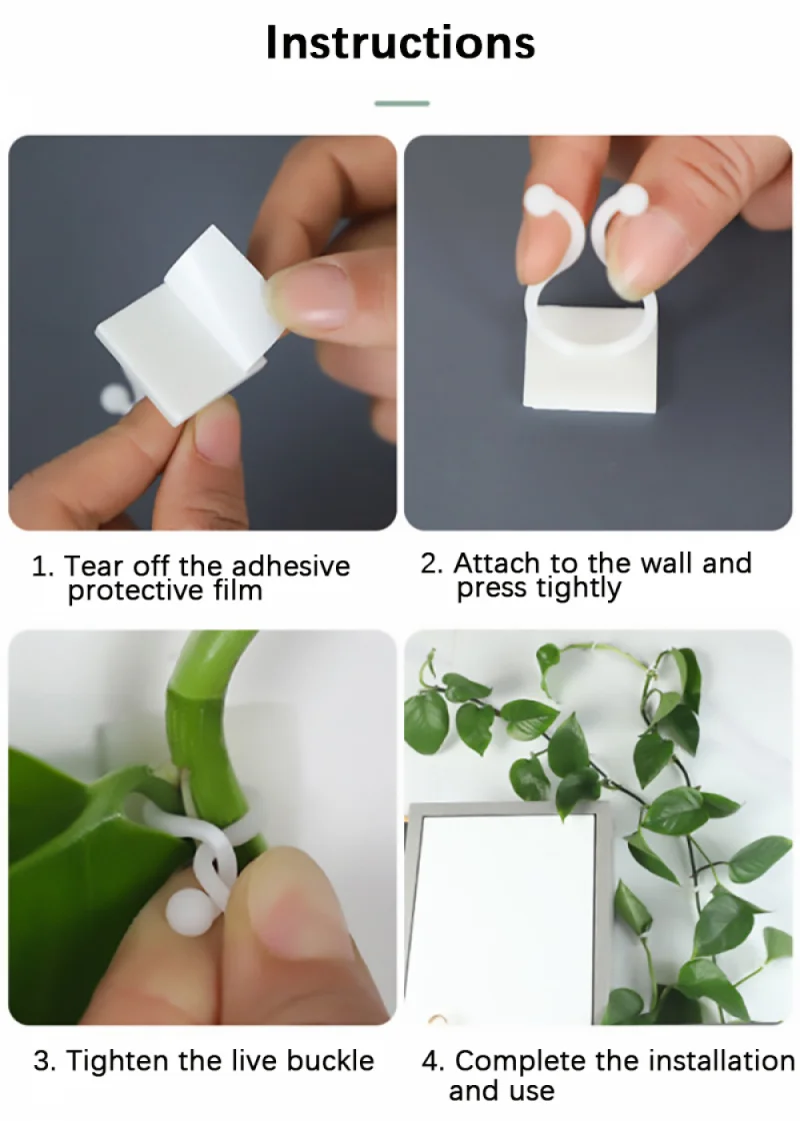 Instructions

1. Tear off the adhesive protective film

2. Attach to the wall and press tightly

3. Tighten the live buckle

4. Complete the installation and use