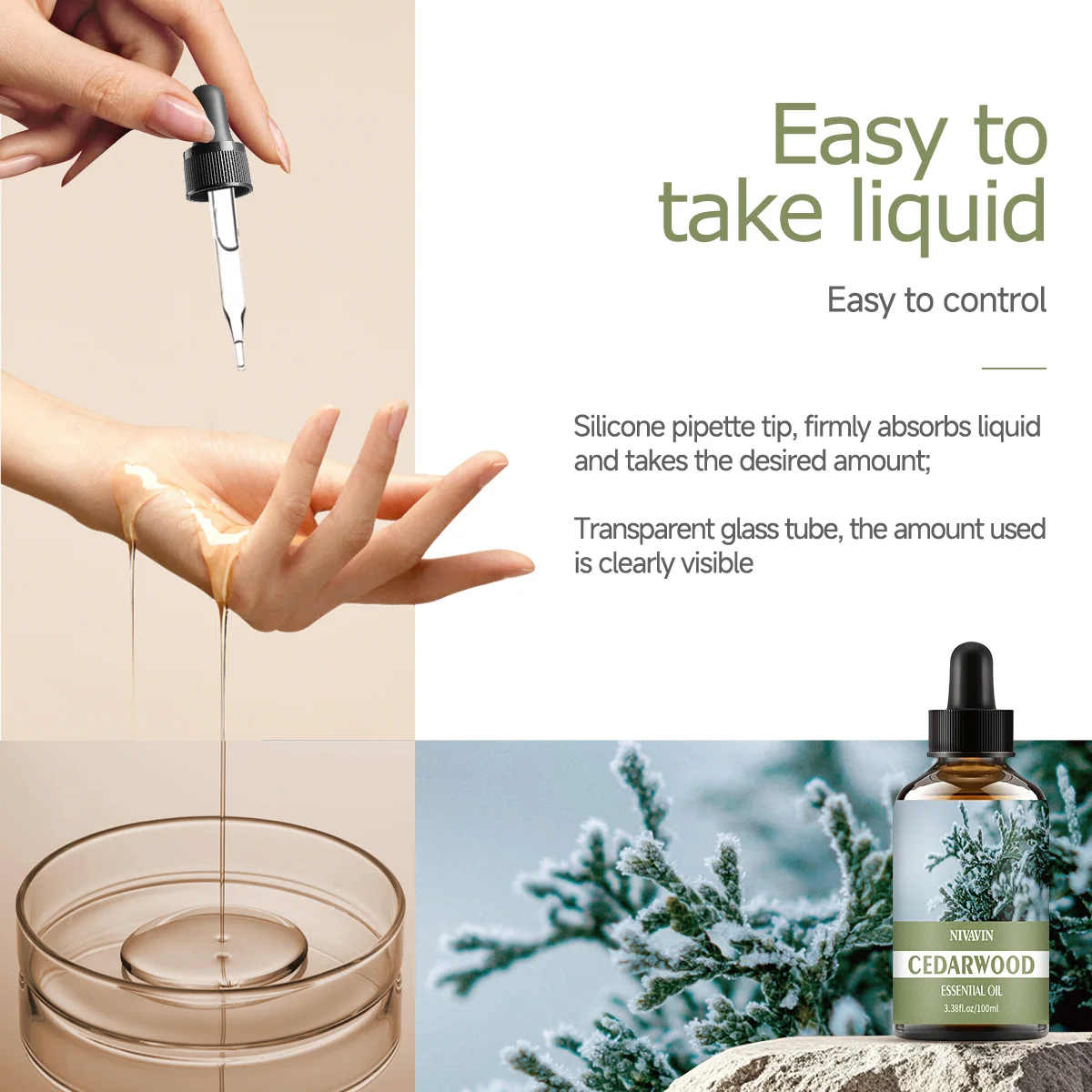 Easy to take liquid

Easy to control

Silicone pipette tip, firmly absorbs liquid and takes the desired amount;

Transparent glass tube, the amount used is clearly visible

NIVAVIN
CEDARWOOD
ESSENTIAL OIL
3.38fl.oz/100ml