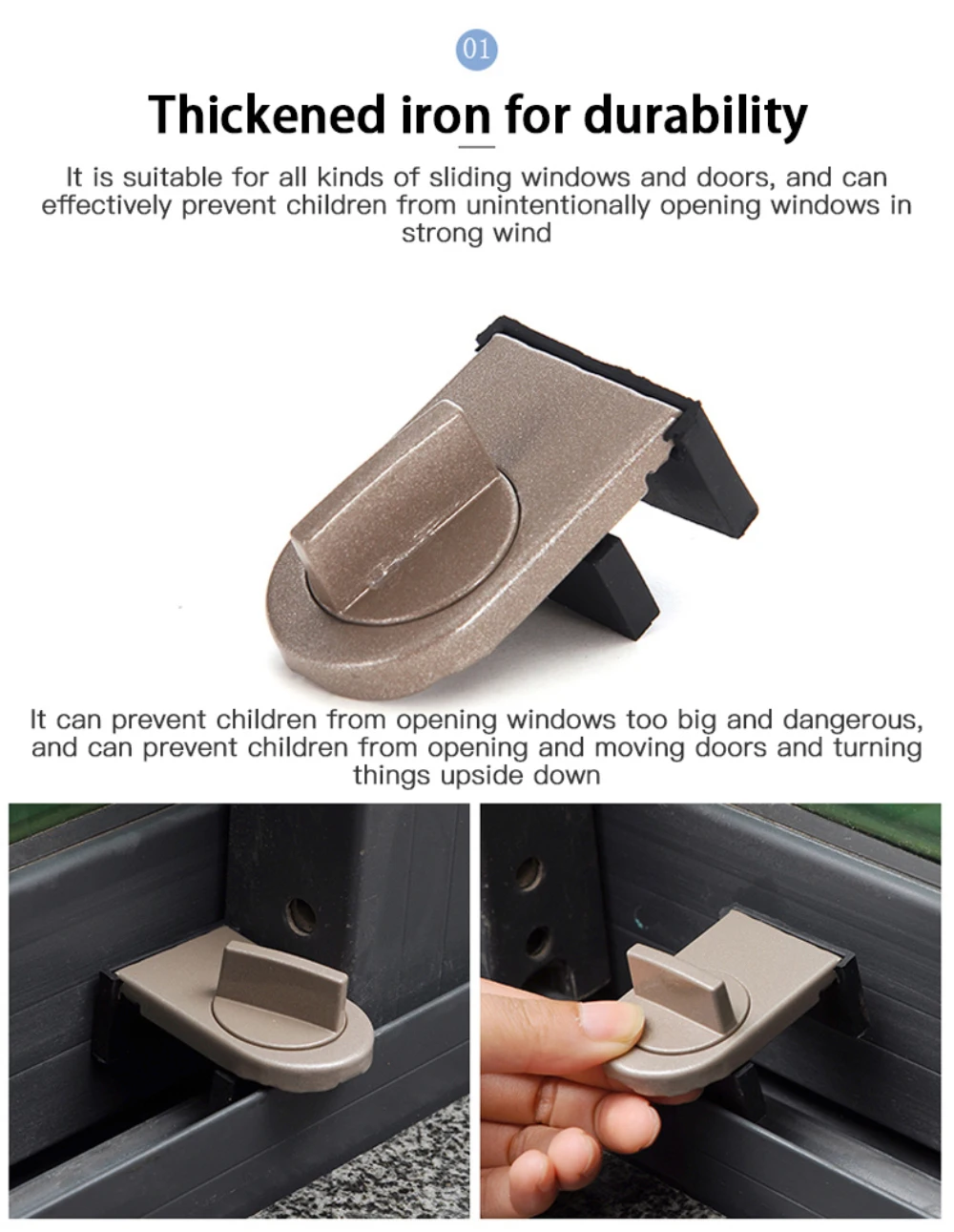 01

Thickened iron for durability

It is suitable for all kinds of sliding windows and doors, and can effectively prevent children from unintentionally opening windows in strong wind

It can prevent children from opening windows too big and dangerous, and can prevent children from opening and moving doors and turning things upside down