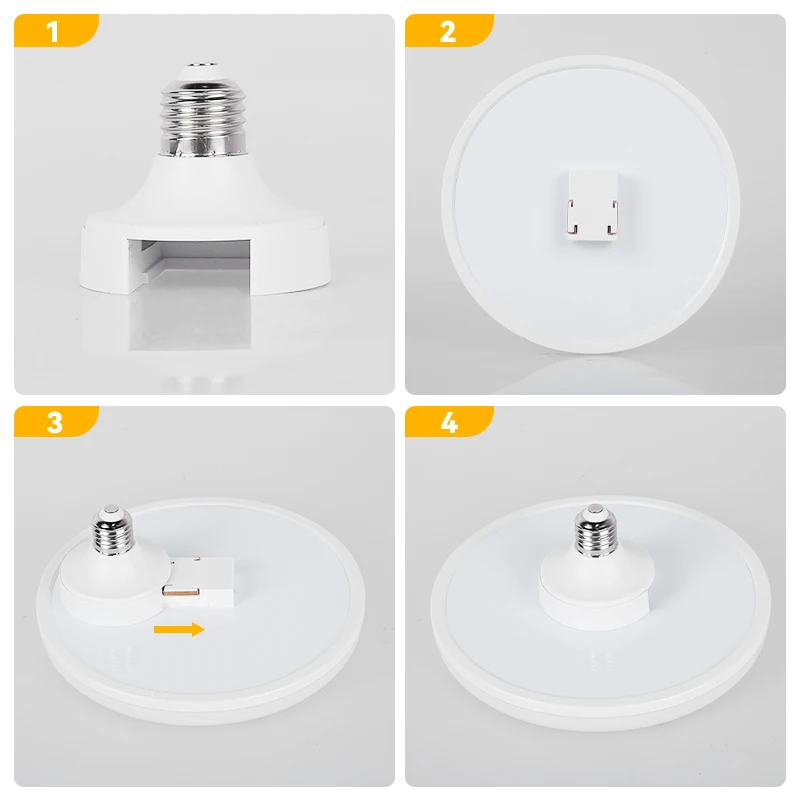 1

2

3

4