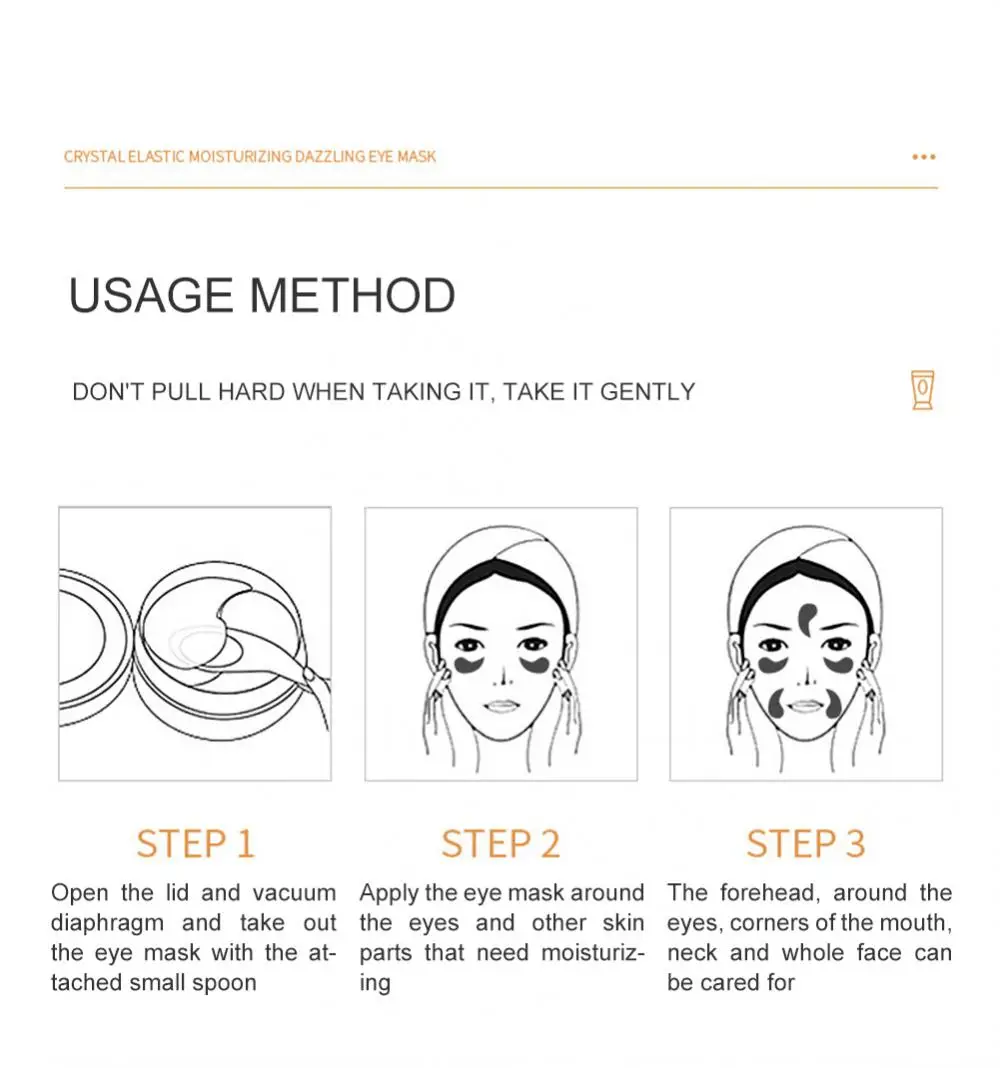 CRYSTAL ELASTIC MOISTURIZING DAZZLING EYE MASK

USAGE METHOD

DON'T PULL HARD WHEN TAKING IT, TAKE IT GENTLY

STEP 1
Open the lid and vacuum diaphragm and take out the eye mask with the attached small spoon

STEP 2
Apply the eye mask around the eyes and other skin parts that need moisturizing

STEP 3
The forehead, around the eyes, corners of the mouth, neck and whole face can be cared for