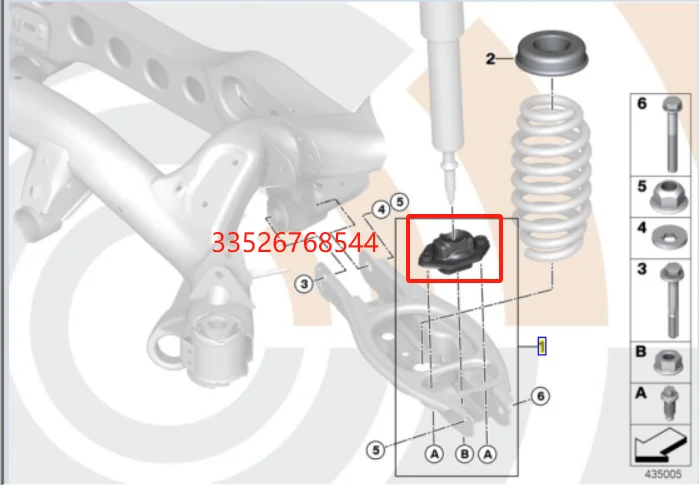 2
4
5
33526768544
3
1
6
5
A
B
A
6
5
4
3
B
A
435005