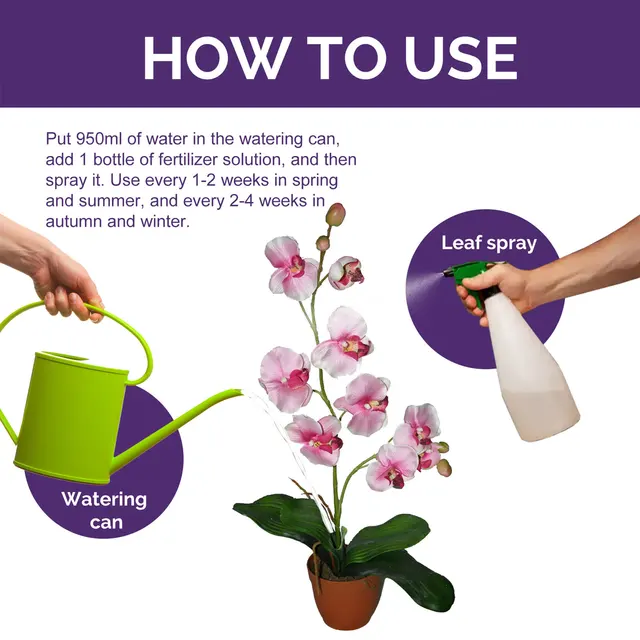 HOW TO USE

Put 950ml of water in the watering can, add 1 bottle of fertilizer solution, and then spray it. Use every 1-2 weeks in spring and summer, and every 2-4 weeks in autumn and winter.

Leaf spray

Watering can