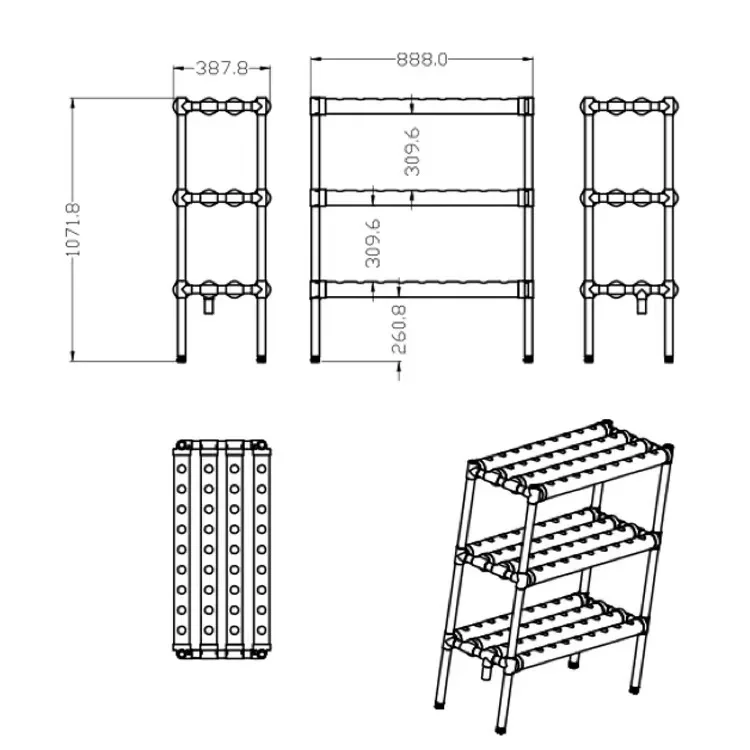 387.8
888.0
1071.8
309.6
309.6
260.8