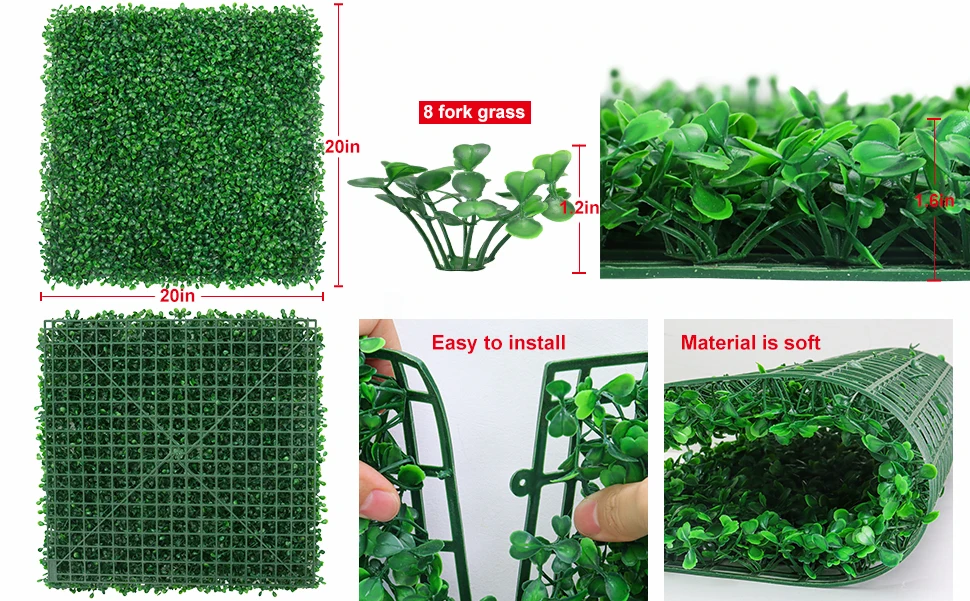 20in

20in

8 fork grass

1.2in

1.6in

Easy to install

Material is soft