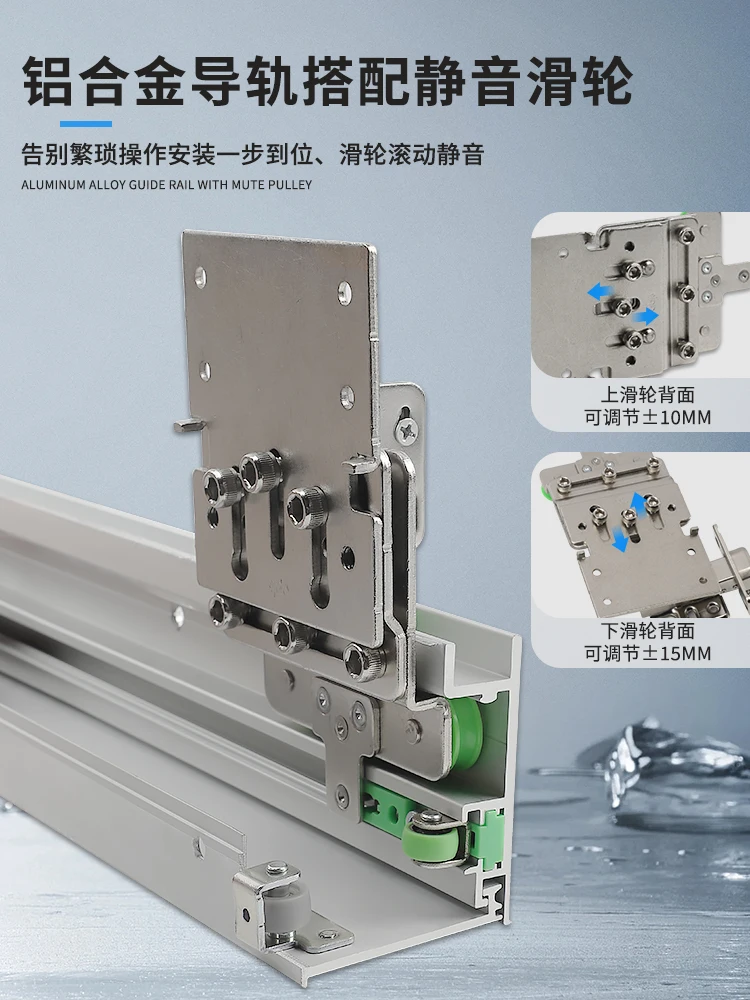 铝合金导轨搭配静音滑轮

告别繁琐操作安装一步到位、滑轮滚动静音

ALUMINUM ALLOY GUIDE RAIL WITH MUTE PULLEY

上滑轮背面
可调节±10MM

下滑轮背面
可调节±15MM