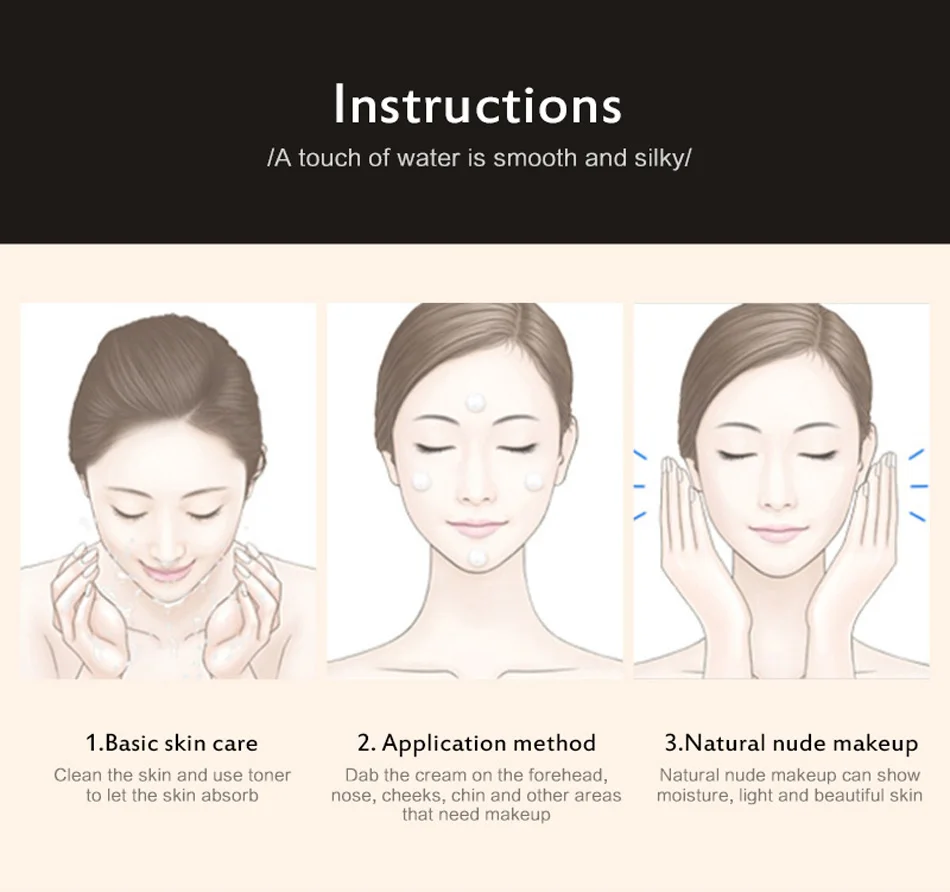 Instructions
/A touch of water is smooth and silky/

1.Basic skin care
Clean the skin and use toner to let the skin absorb

2. Application method
Dab the cream on the forehead, nose, cheeks, chin and other areas that need makeup

3.Natural nude makeup
Natural nude makeup can show moisture, light and beautiful skin