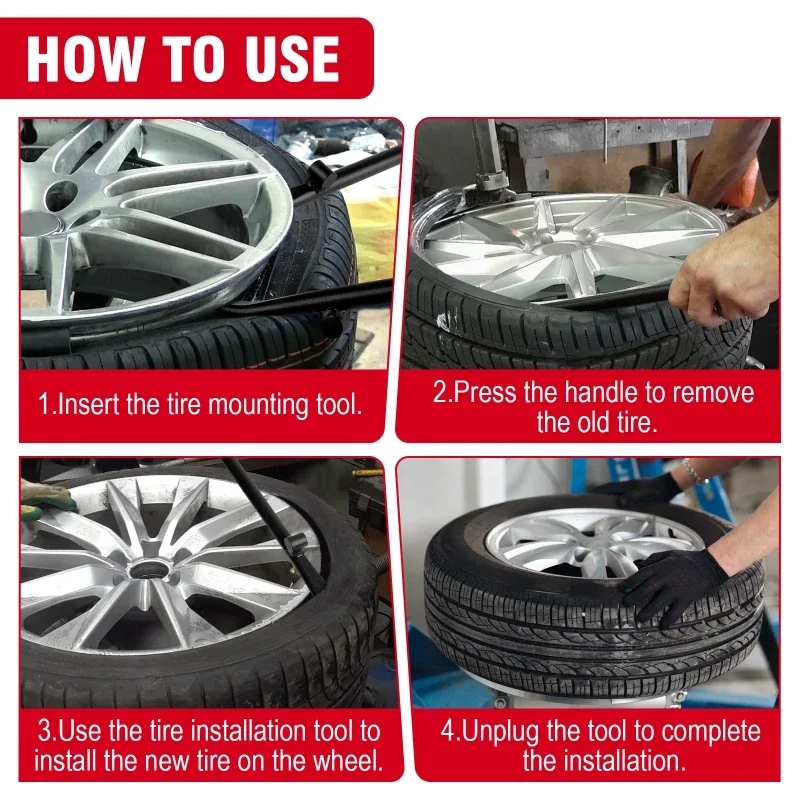 HOW TO USE

1.Insert the tire mounting tool.

2.Press the handle to remove the old tire.

3.Use the tire installation tool to install the new tire on the wheel.

4.Unplug the tool to complete the installation.