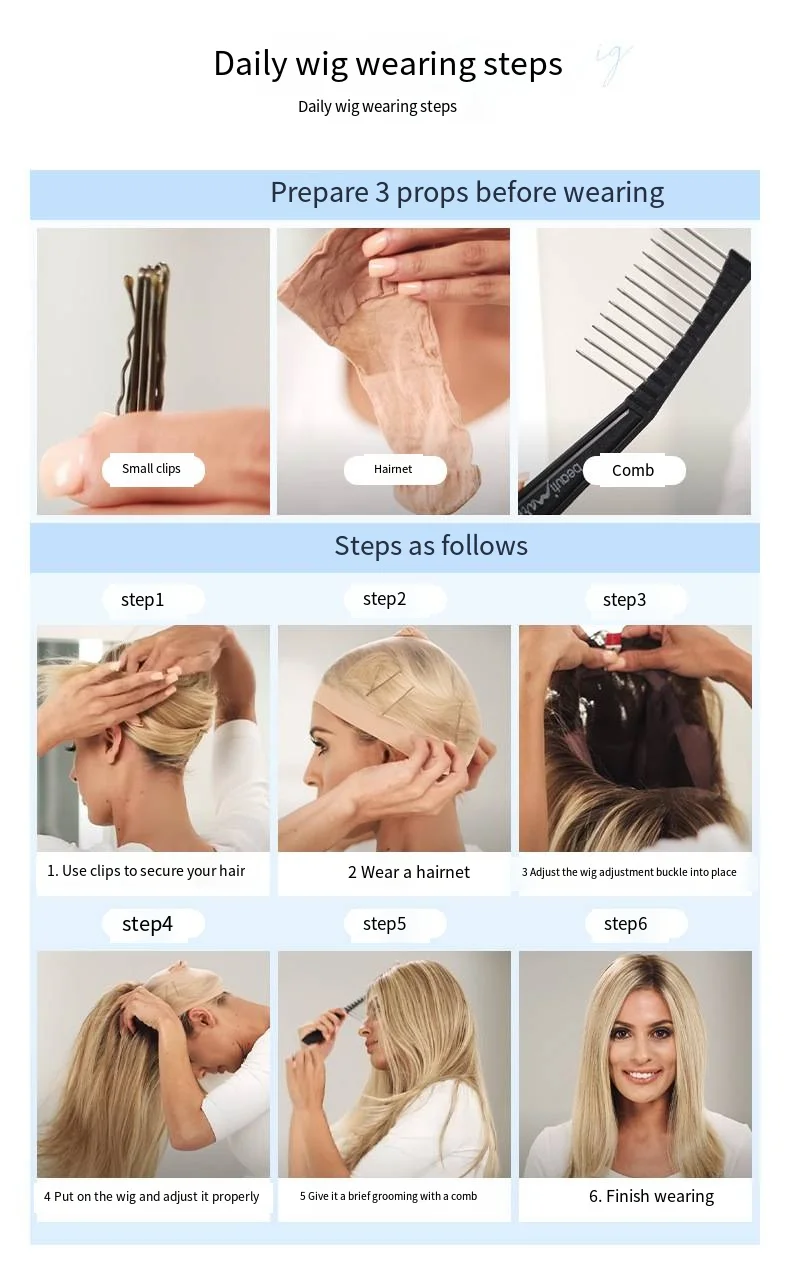 Daily wig wearing steps

Daily wig wearing steps

Prepare 3 props before wearing

Small clips

Hairnet

Comb

Steps as follows

step1

step2

step3

1. Use clips to secure your hair

2 Wear a hairnet

3 Adjust the wig adjustment buckle into place

step4

step5

step6

4 Put on the wig and adjust it properly

5 Give it a brief grooming with a comb

6. Finish wearing