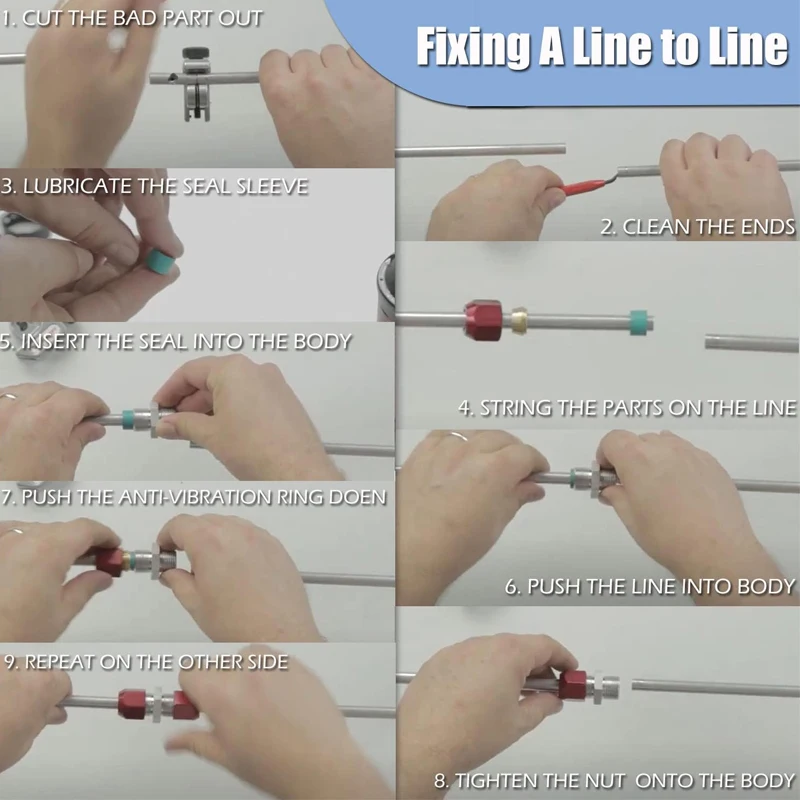 Fixing A Line to Line

1. CUT THE BAD PART OUT

2. CLEAN THE ENDS

3. LUBRICATE THE SEAL SLEEVE

4. STRING THE PARTS ON THE LINE

5. INSERT THE SEAL INTO THE BODY

6. PUSH THE LINE INTO BODY

7. PUSH THE ANTI-VIBRATION RING DOEN

8. TIGHTEN THE NUT ONTO THE BODY

9. REPEAT ON THE OTHER SIDE