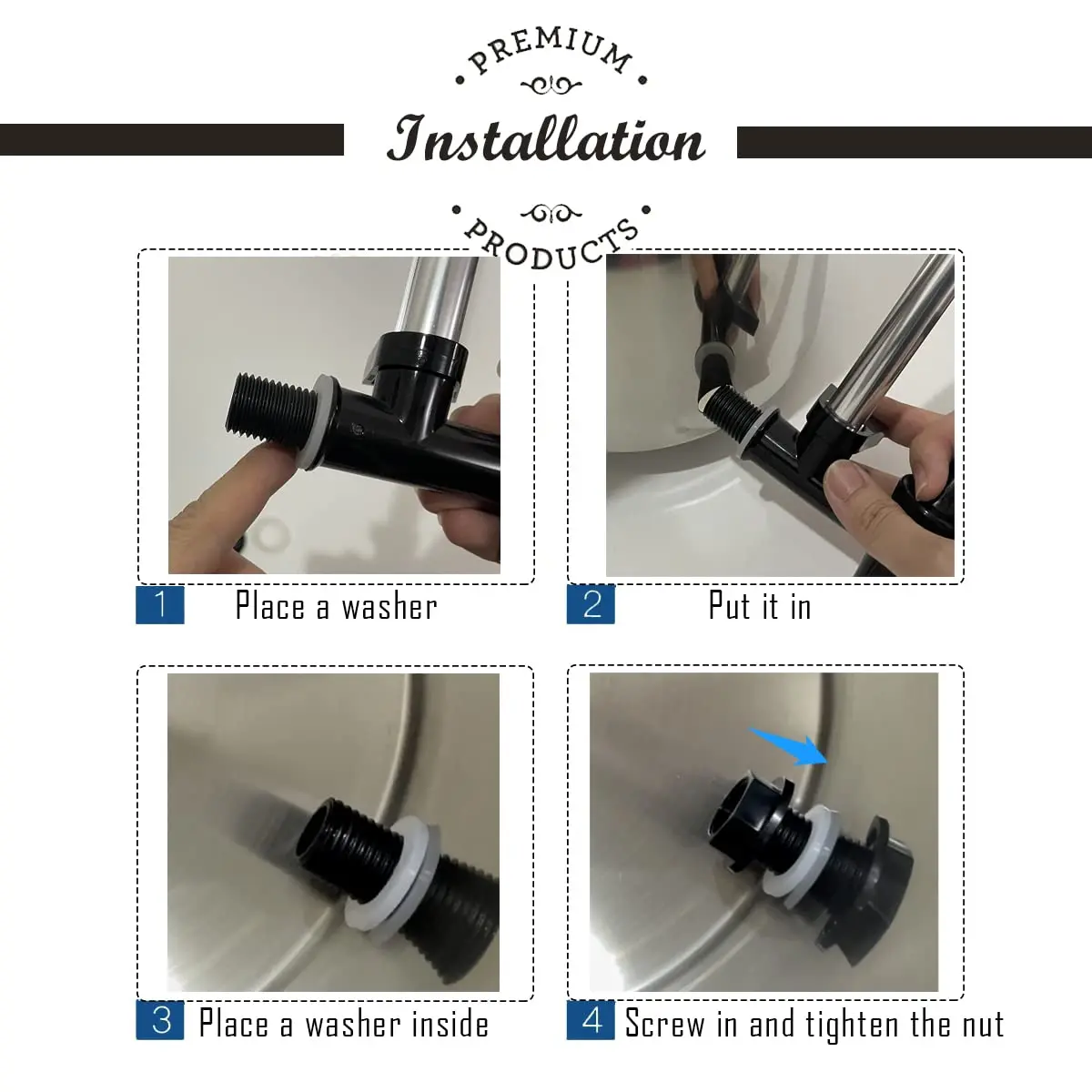 PREMIUM

Installation

PRODUCTS

1 Place a washer

2 Put it in

3 Place a washer inside

4 Screw in and tighten the nut