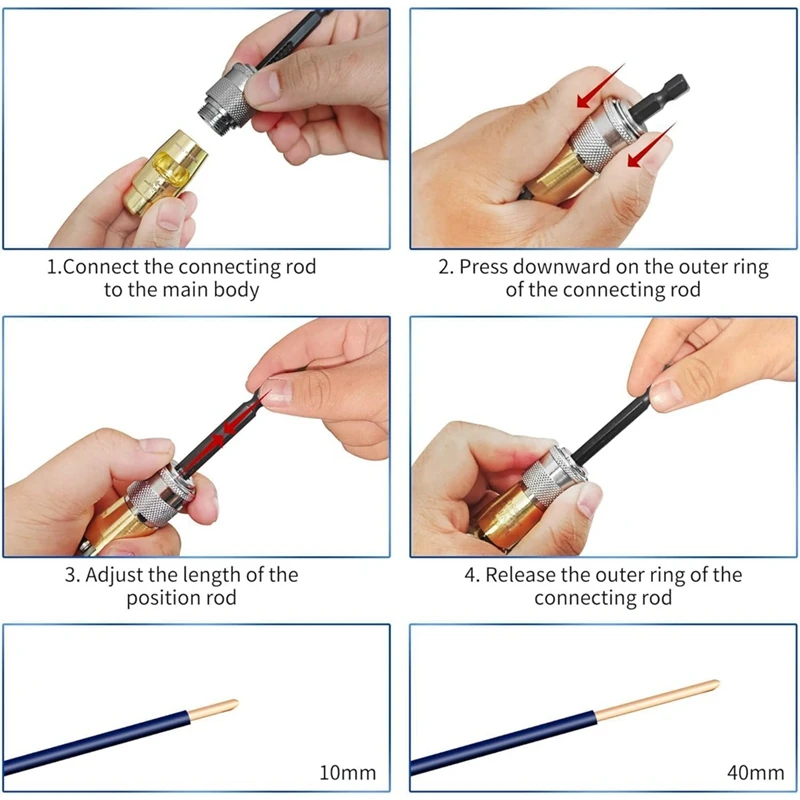 1.Connect the connecting rod to the main body

2. Press downward on the outer ring of the connecting rod

3. Adjust the length of the position rod

4. Release the outer ring of the connecting rod

10mm

40mm