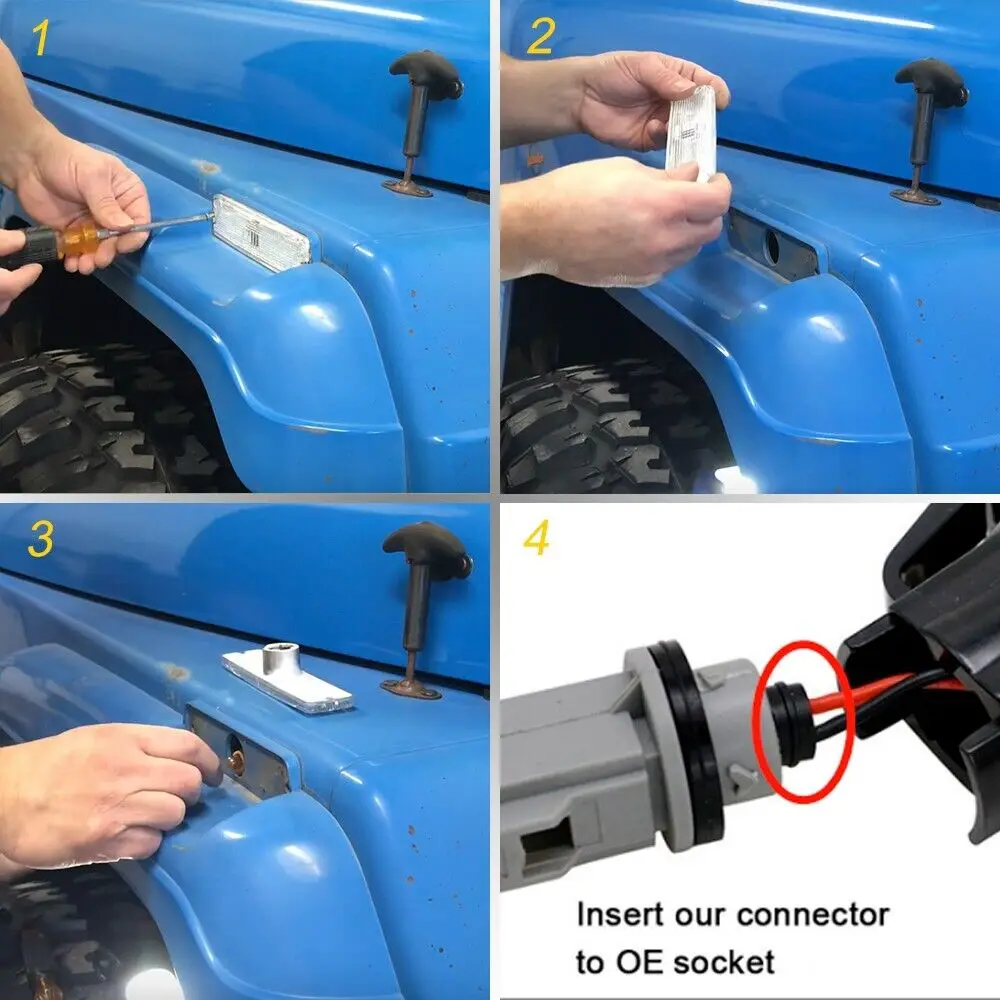 1

2

3

4

Insert our connector to OE socket