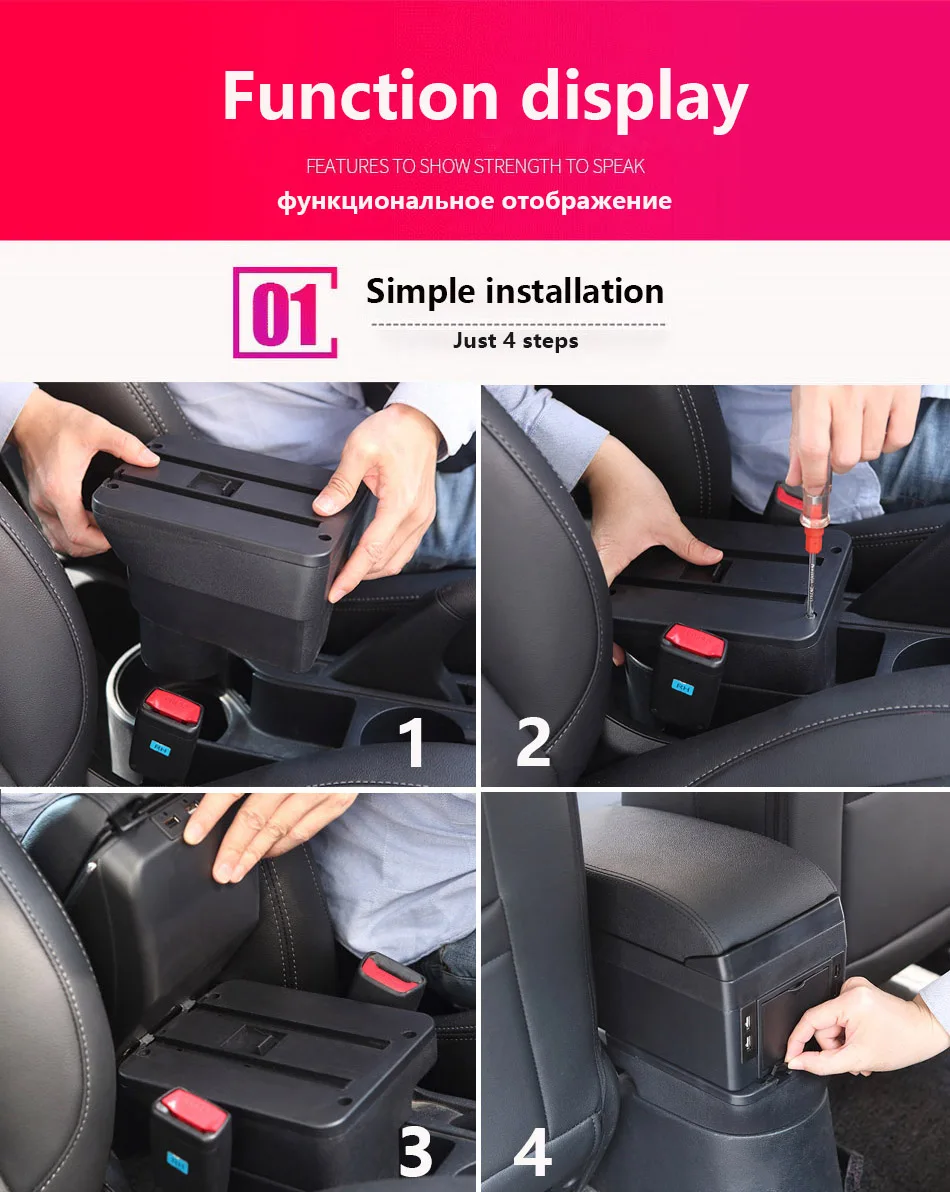 Function display

FEATURES TO SHOW STRENGTH TO SPEAK

функциональное отображение

01

Simple installation

Just 4 steps

1

2

3

4