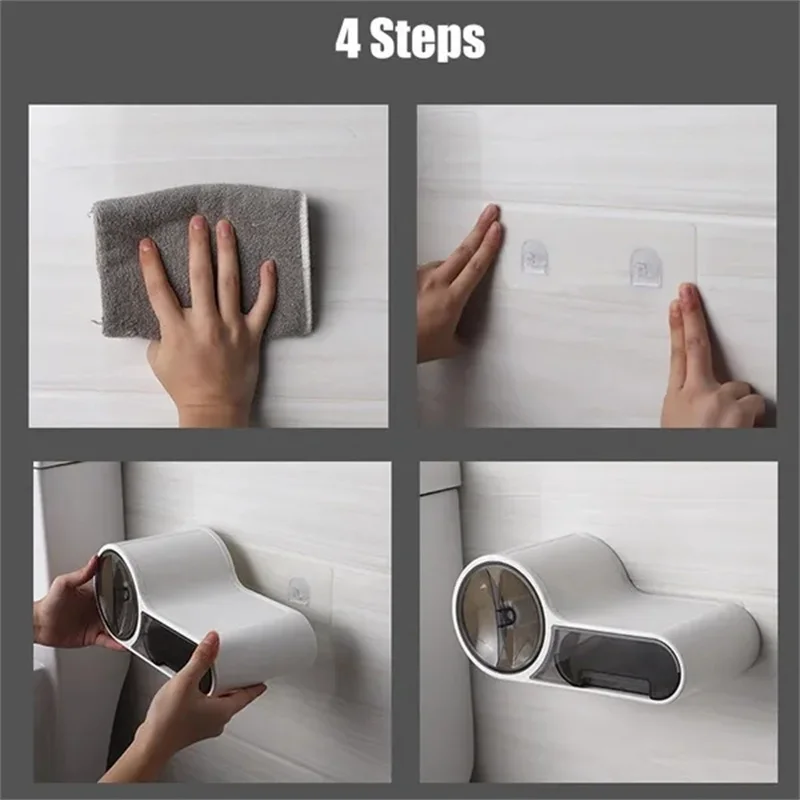 4 Steps