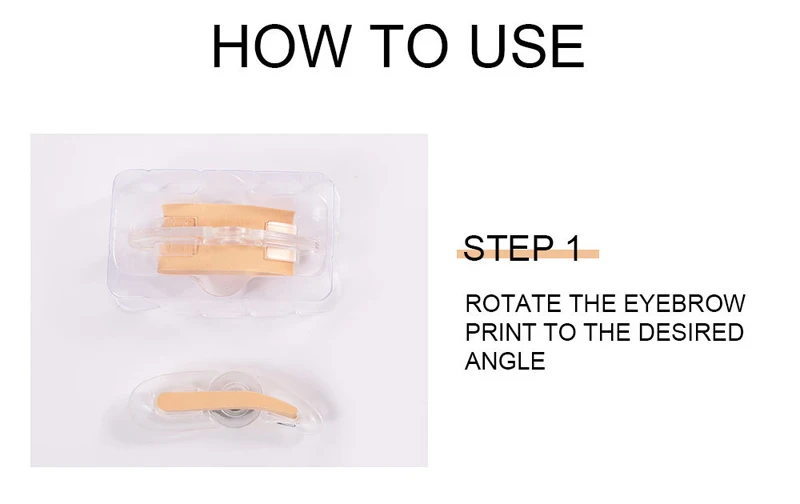 HOW TO USE

STEP 1

ROTATE THE EYEBROW PRINT TO THE DESIRED ANGLE