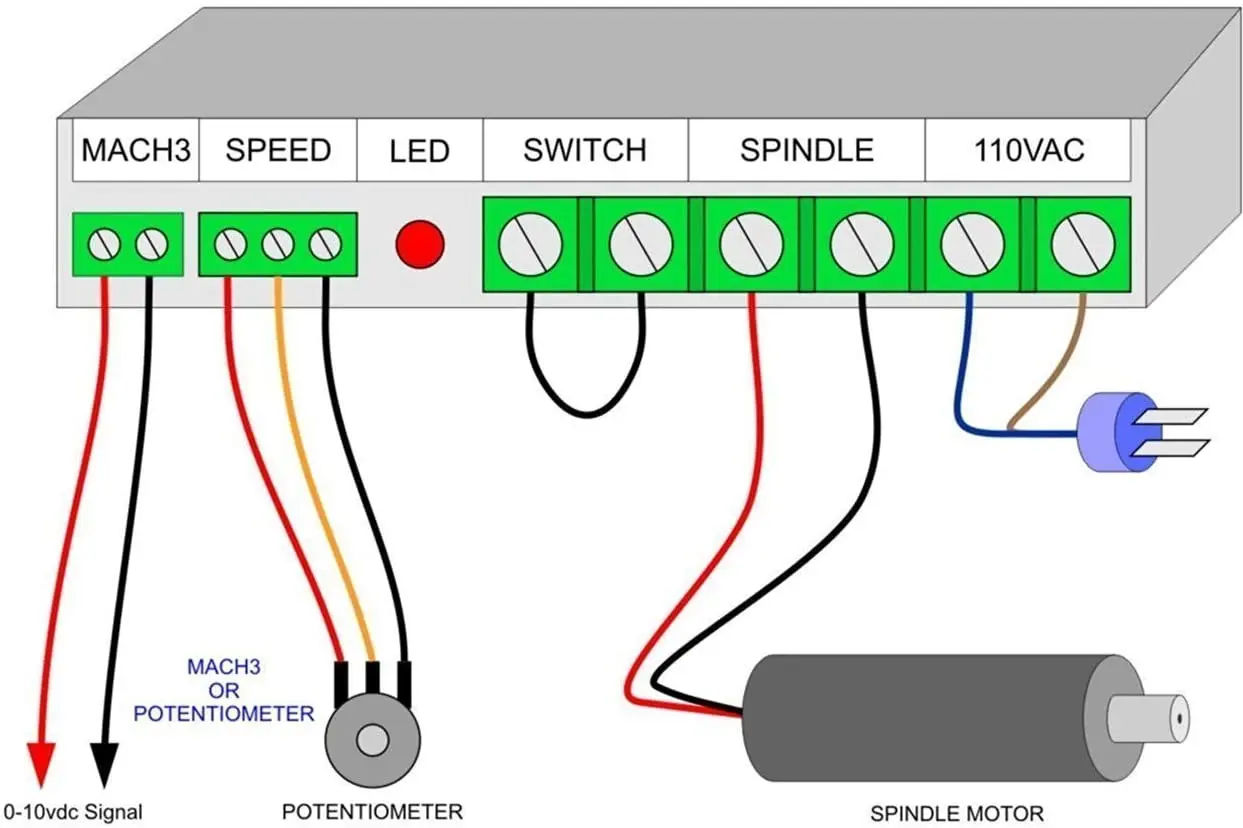 MACH3 SPEED LED SWITCH SPINDLE 110VAC

MACH3
OR
POTENTIOMETER

0-10vdc Signal

POTENTIOMETER

SPINDLE MOTOR