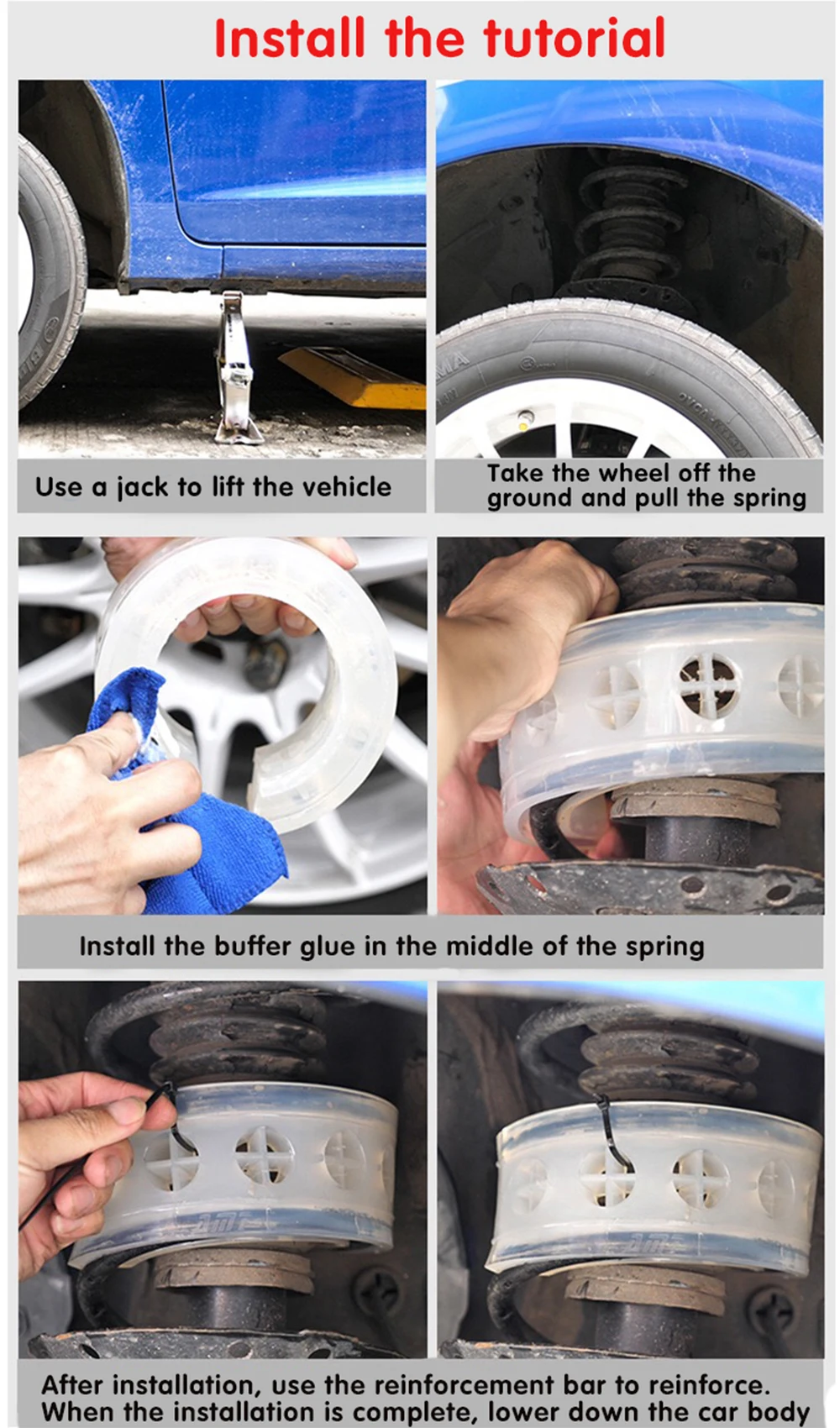 Install the tutorial

Use a jack to lift the vehicle

Take the wheel off the ground and pull the spring

Install the buffer glue in the middle of the spring

After installation, use the reinforcement bar to reinforce. When the installation is complete, lower down the car body