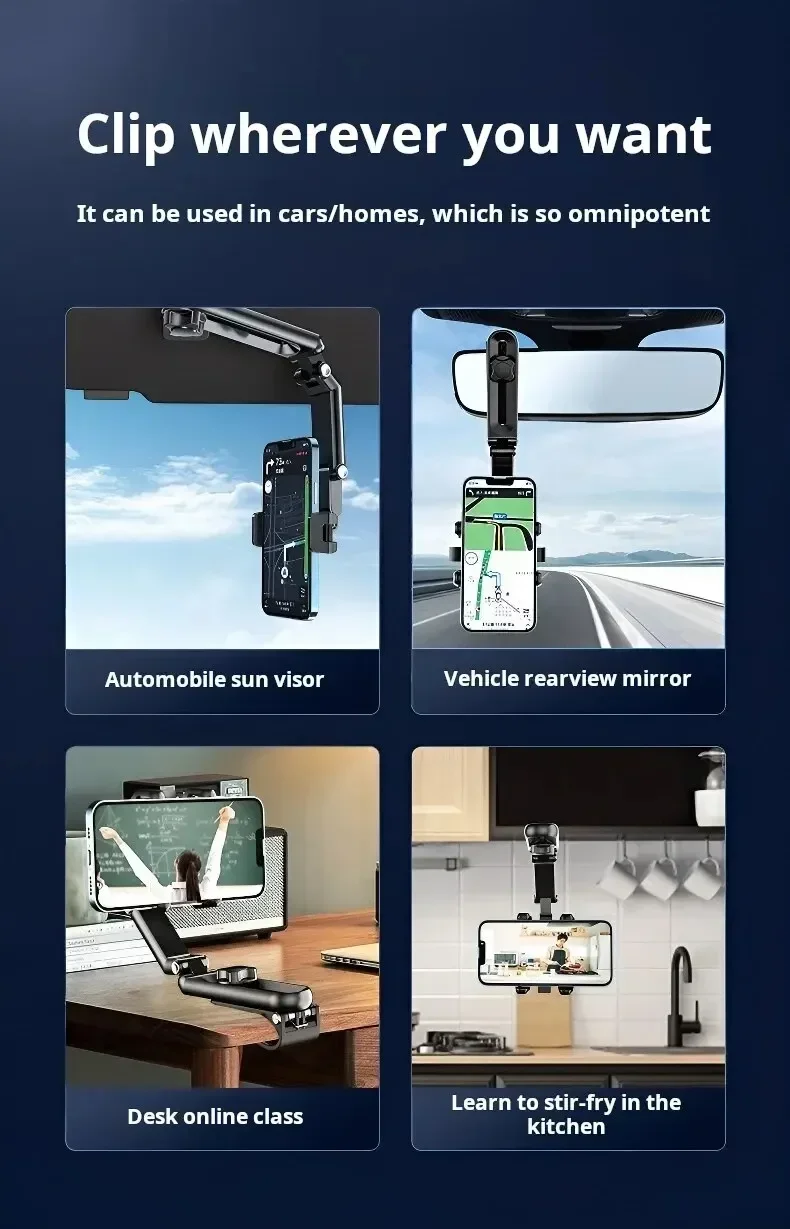 Clip wherever you want

It can be used in cars/homes, which is so omnipotent

Automobile sun visor

Vehicle rearview mirror

Desk online class

Learn to stir-fry in the kitchen