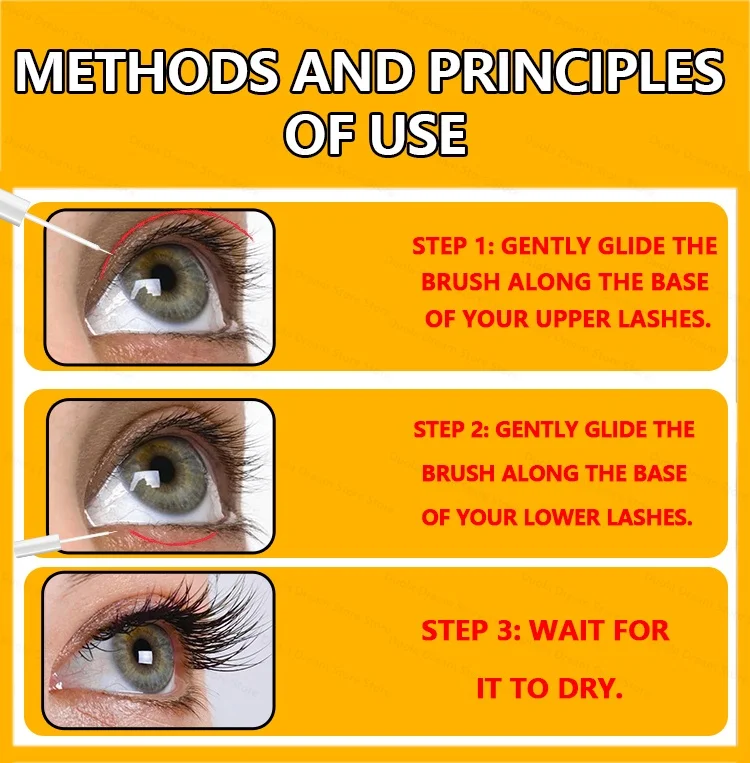 METHODS AND PRINCIPLES OF USE

STEP 1: GENTLY GLIDE THE BRUSH ALONG THE BASE OF YOUR UPPER LASHES.

STEP 2: GENTLY GLIDE THE BRUSH ALONG THE BASE OF YOUR LOWER LASHES.

STEP 3: WAIT FOR IT TO DRY.