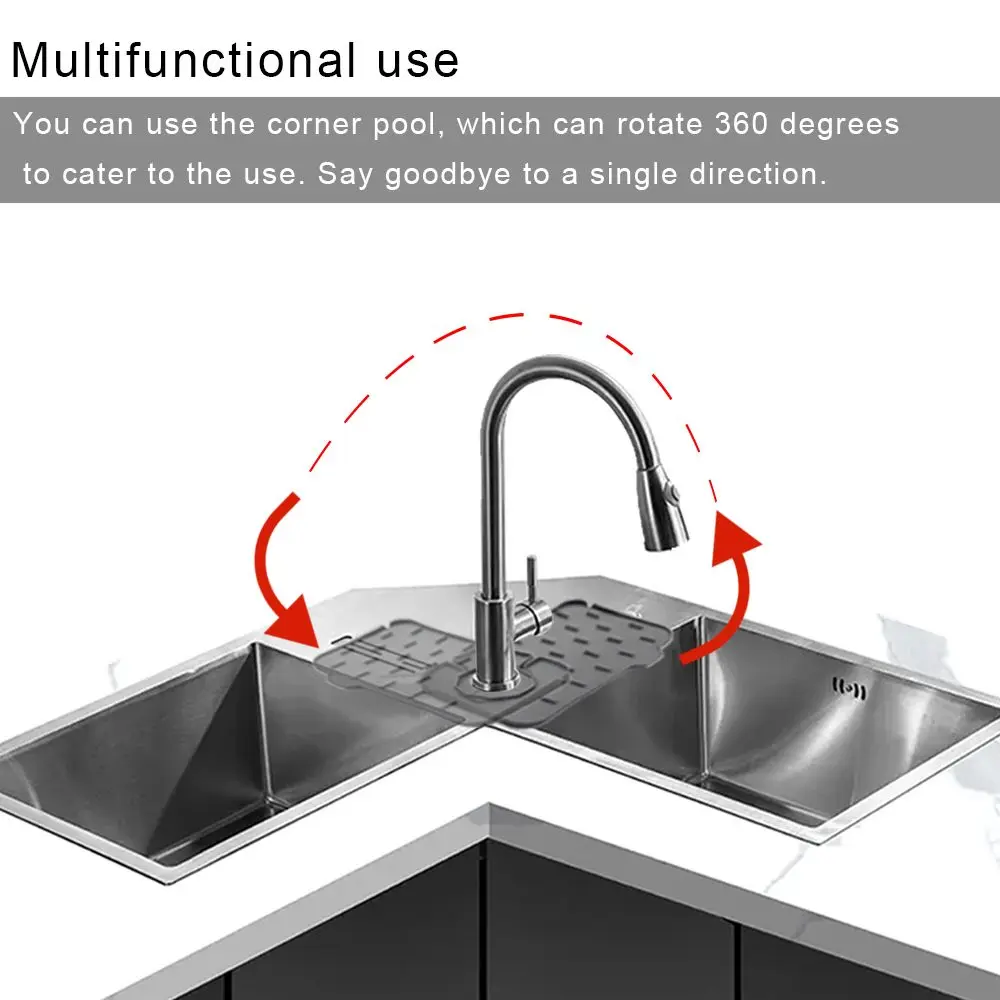 Multifunctional use

You can use the corner pool, which can rotate 360 degrees to cater to the use. Say goodbye to a single direction.