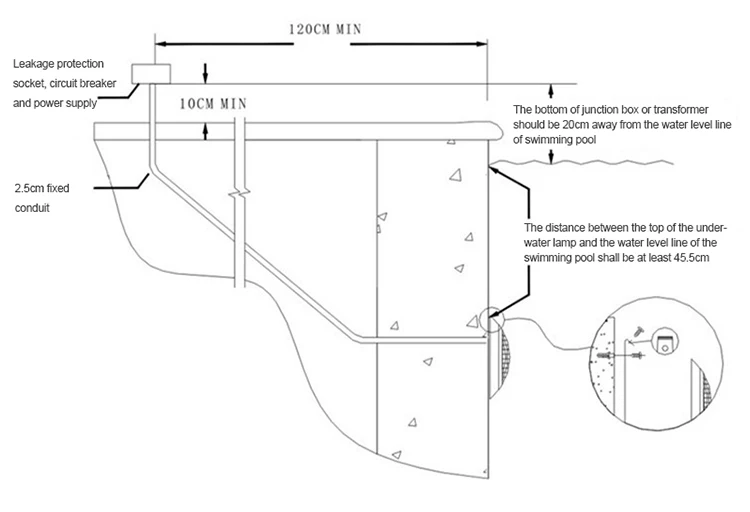 120CM MIN

Leakage protection socket, circuit breaker and power supply

10CM MIN

The bottom of junction box or transformer should be 20cm away from the water level line of swimming pool

2.5cm fixed conduit

The distance between the top of the underwater lamp and the water level line of the swimming pool shall be at least 45.5cm