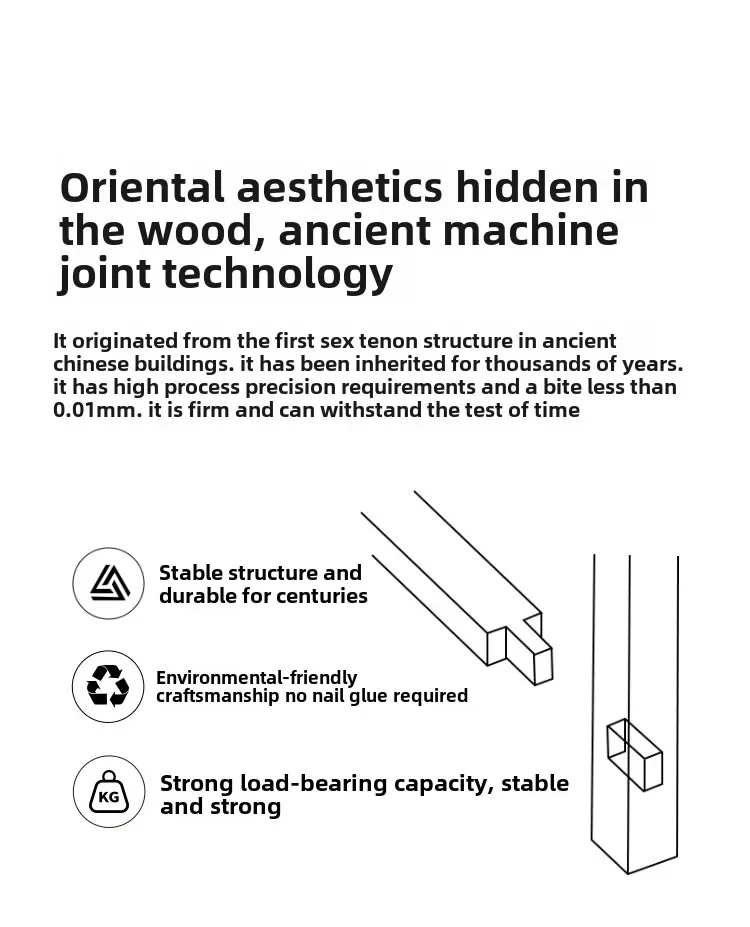 Oriental aesthetics hidden in the wood, ancient machine joint technology

It originated from the first sex tenon structure in ancient chinese buildings. it has been inherited for thousands of years. it has high process precision requirements and a bite less than 0.01mm. it is firm and can withstand the test of time

Stable structure and durable for centuries

Environmental-friendly craftsmanship no nail glue required

KG

Strong load-bearing capacity, stable and strong