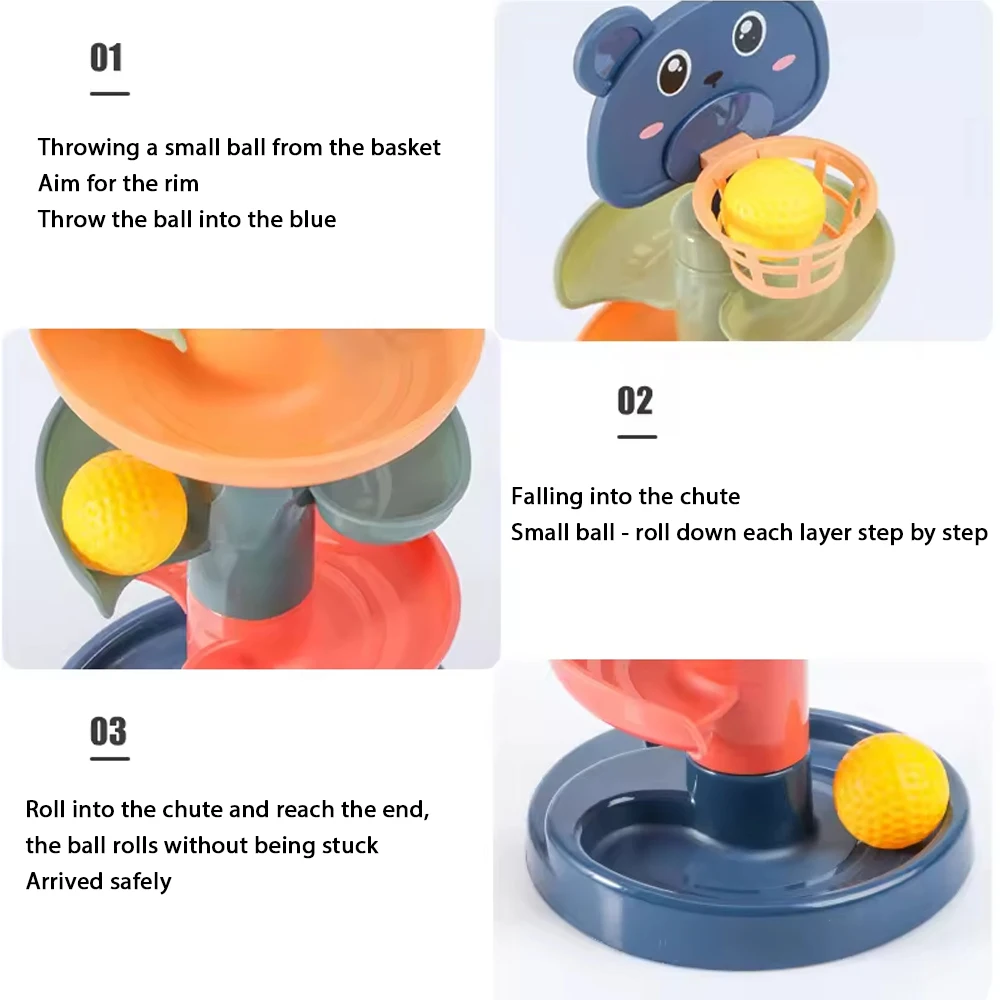 01

Throwing a small ball from the basket
Aim for the rim
Throw the ball into the blue

02

Falling into the chute
Small ball - roll down each layer step by step

03

Roll into the chute and reach the end,
the ball rolls without being stuck
Arrived safely