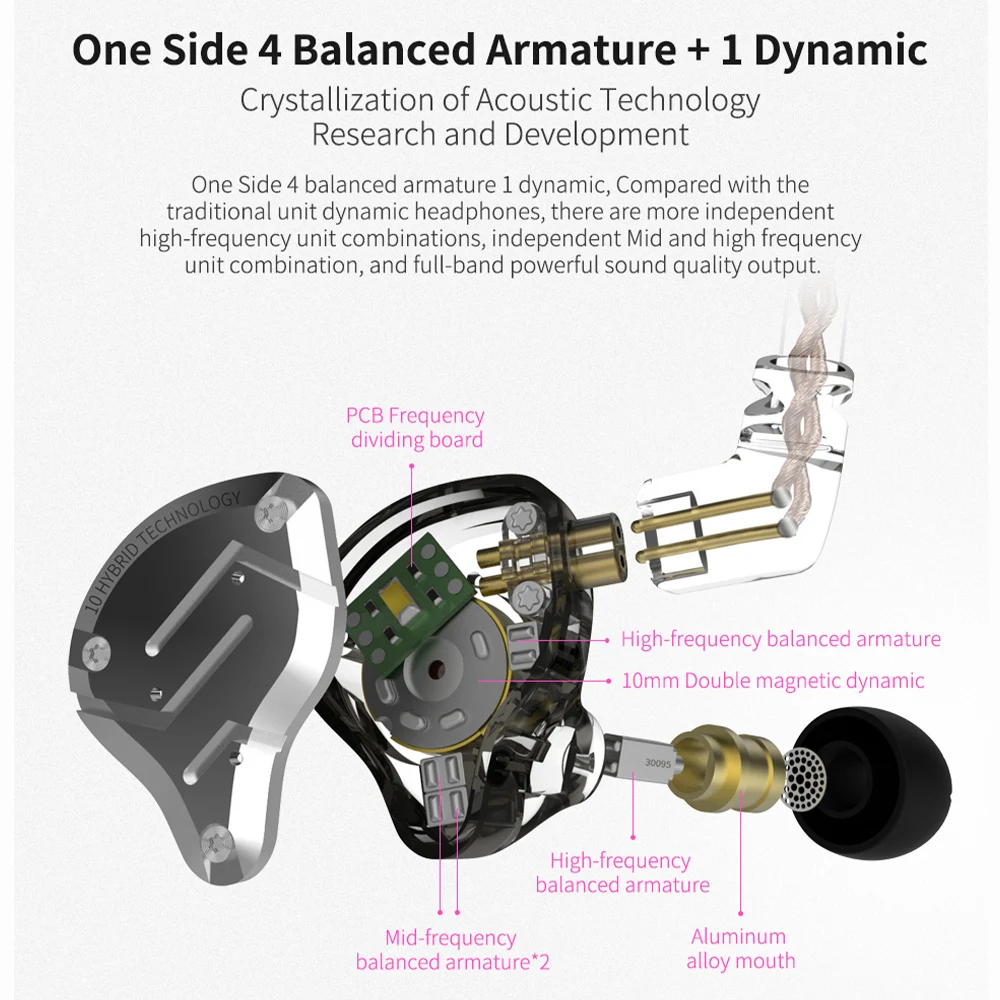 One Side 4 Balanced Armature + 1 Dynamic

Crystallization of Acoustic Technology
Research and Development

One Side 4 balanced armature 1 dynamic, Compared with the traditional unit dynamic headphones, there are more independent high-frequency unit combinations, independent Mid and high frequency unit combination, and full-band powerful sound quality output.

PCB Frequency dividing board

10 HYBRID TECHNOLOGY

High-frequency balanced armature

10mm Double magnetic dynamic

30095

High-frequency balanced armature

Mid-frequency balanced armature*2

Aluminum alloy mouth