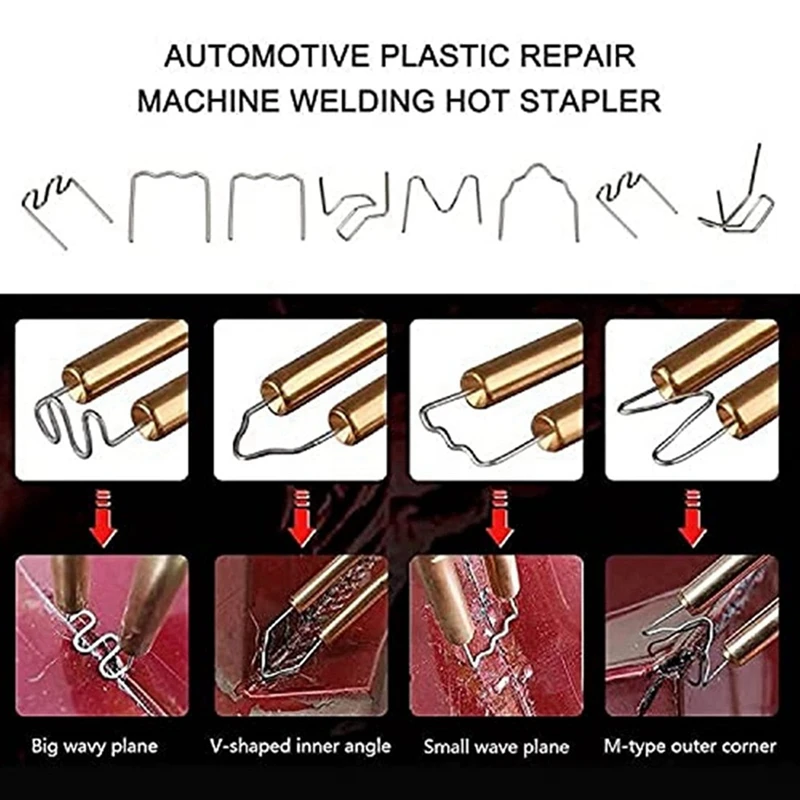 AUTOMOTIVE PLASTIC REPAIR
MACHINE WELDING HOT STAPLER

Big wavy plane

V-shaped inner angle

Small wave plane

M-type outer corner