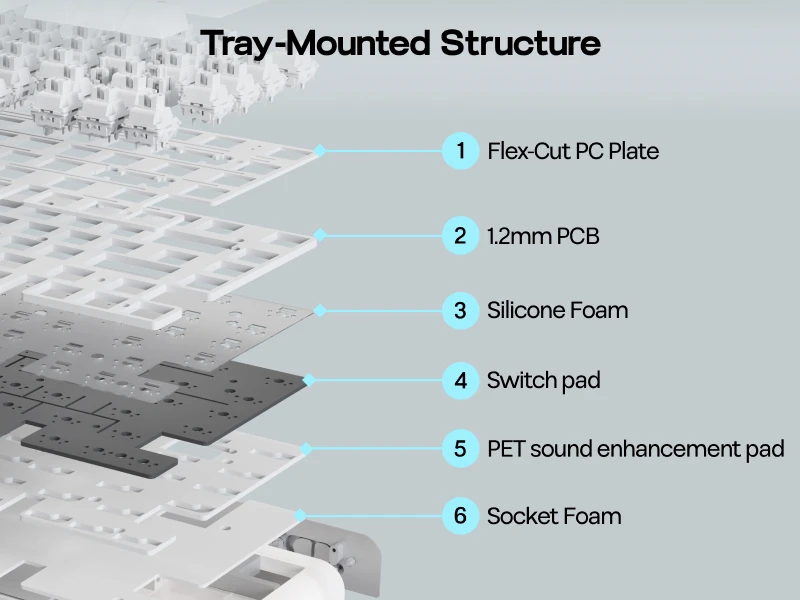 Tray-Mounted Structure

1 Flex-Cut PC Plate

2 1.2mm PCB

3 Silicone Foam

4 Switch pad

5 PET sound enhancement pad

6 Socket Foam