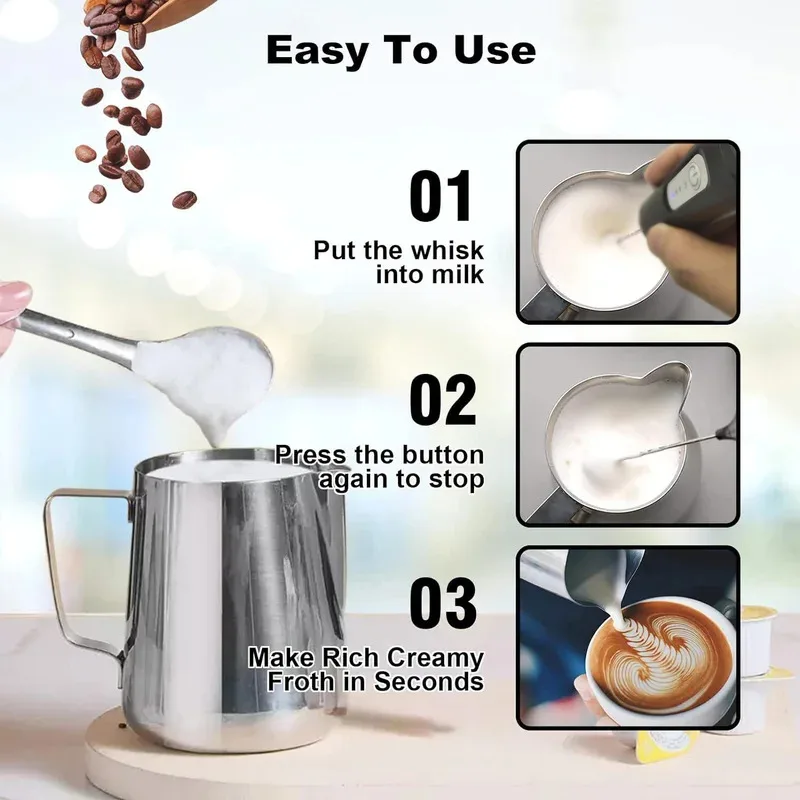 Easy To Use

01
Put the whisk into milk

02
Press the button again to stop

03
Make Rich Creamy Froth in Seconds