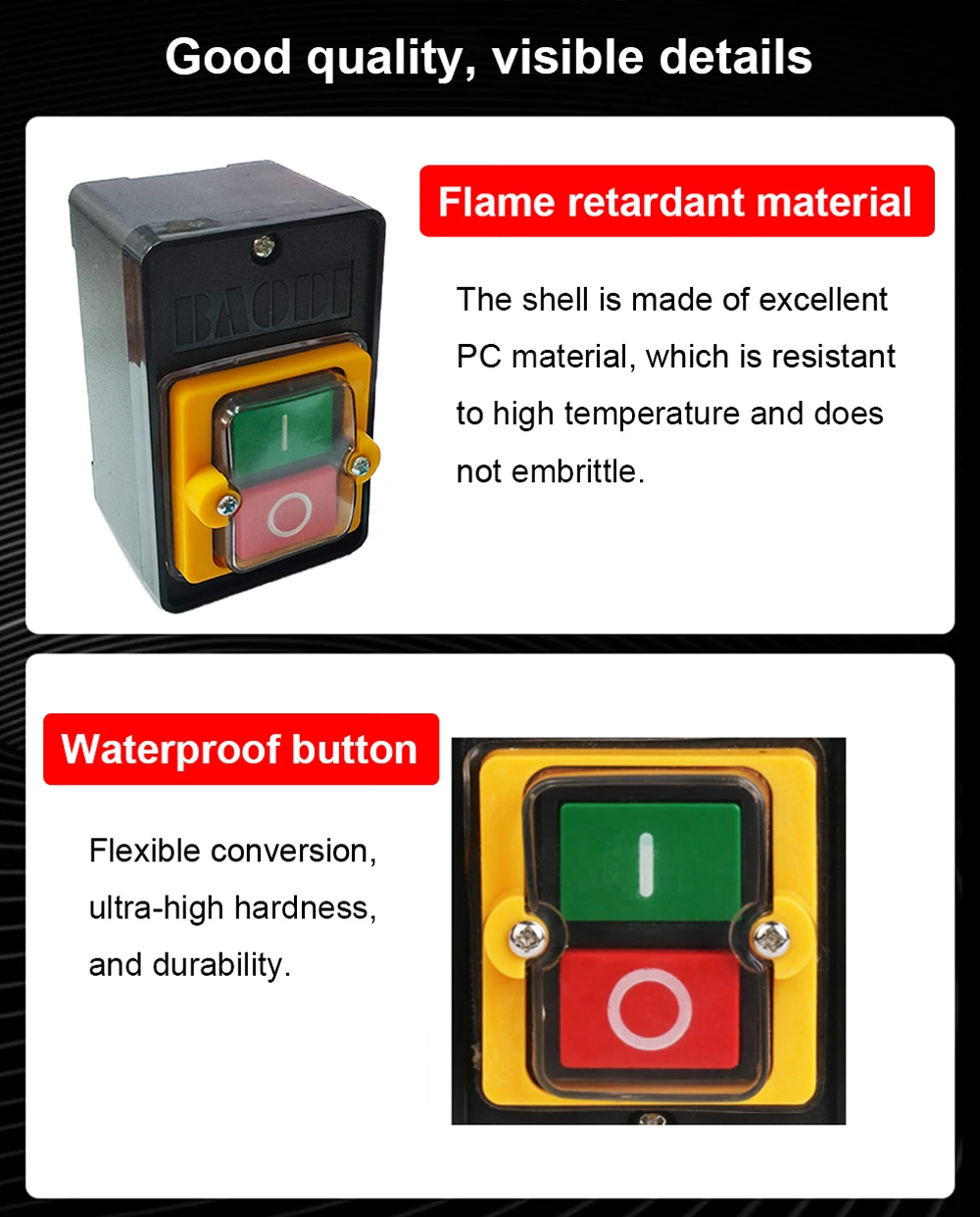 Good quality, visible details

BAODI

I

O

Flame retardant material

The shell is made of excellent PC material, which is resistant to high temperature and does not embrittle.

Waterproof button

Flexible conversion, ultra-high hardness, and durability.

I

O