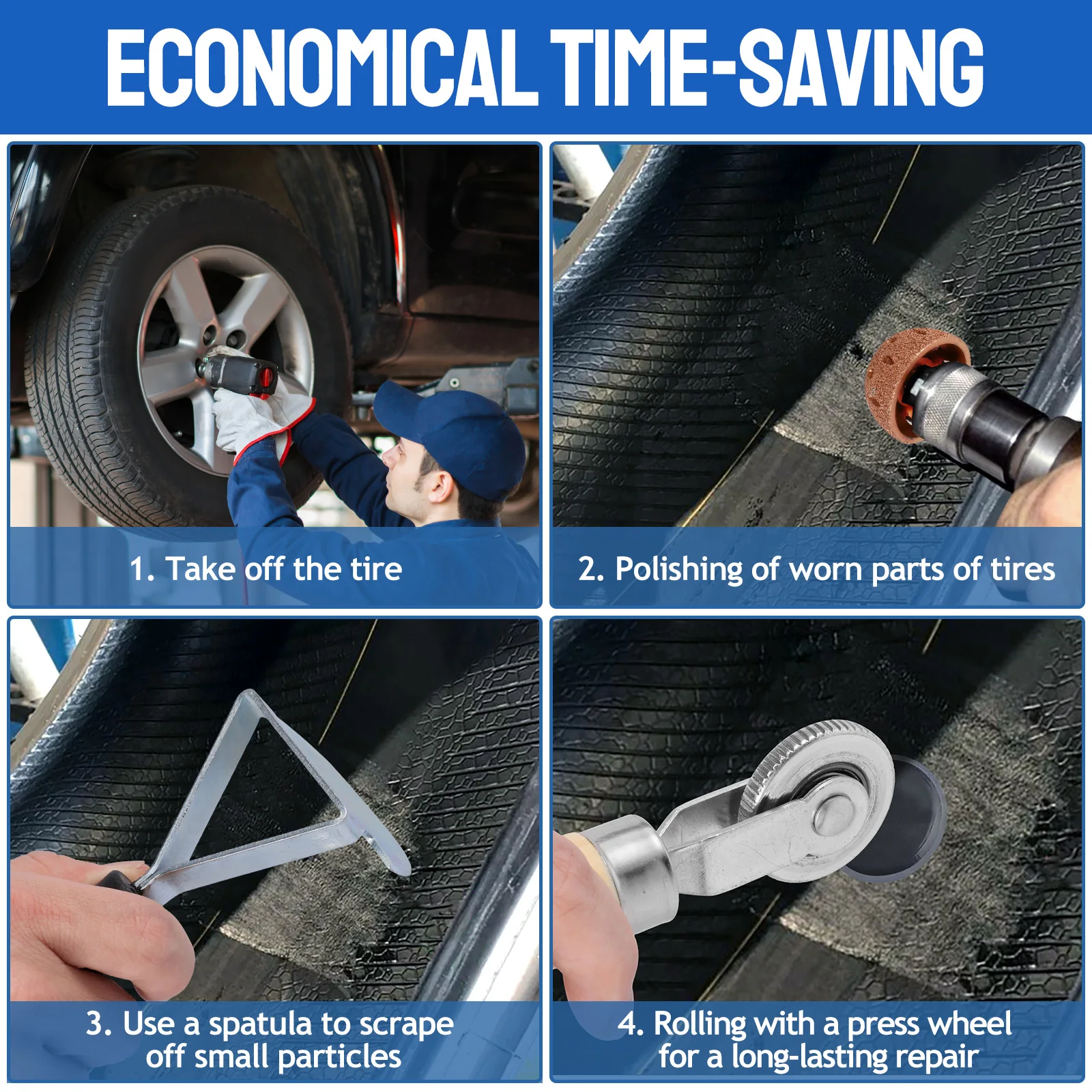 ECONOMICAL TIME-SAVING

1. Take off the tire

2. Polishing of worn parts of tires

3. Use a spatula to scrape off small particles

4. Rolling with a press wheel for a long-lasting repair