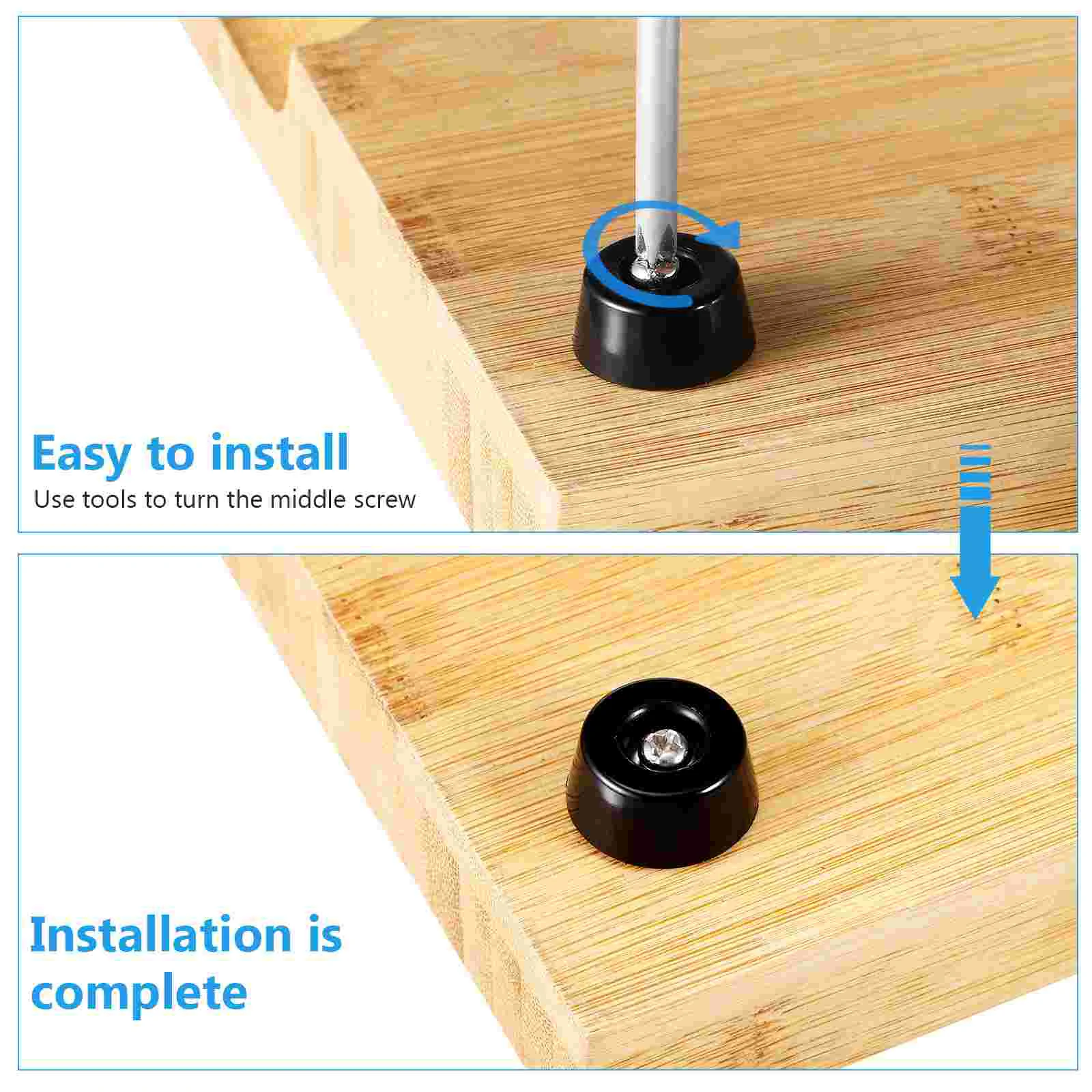 Easy to install
Use tools to turn the middle screw

Installation is complete