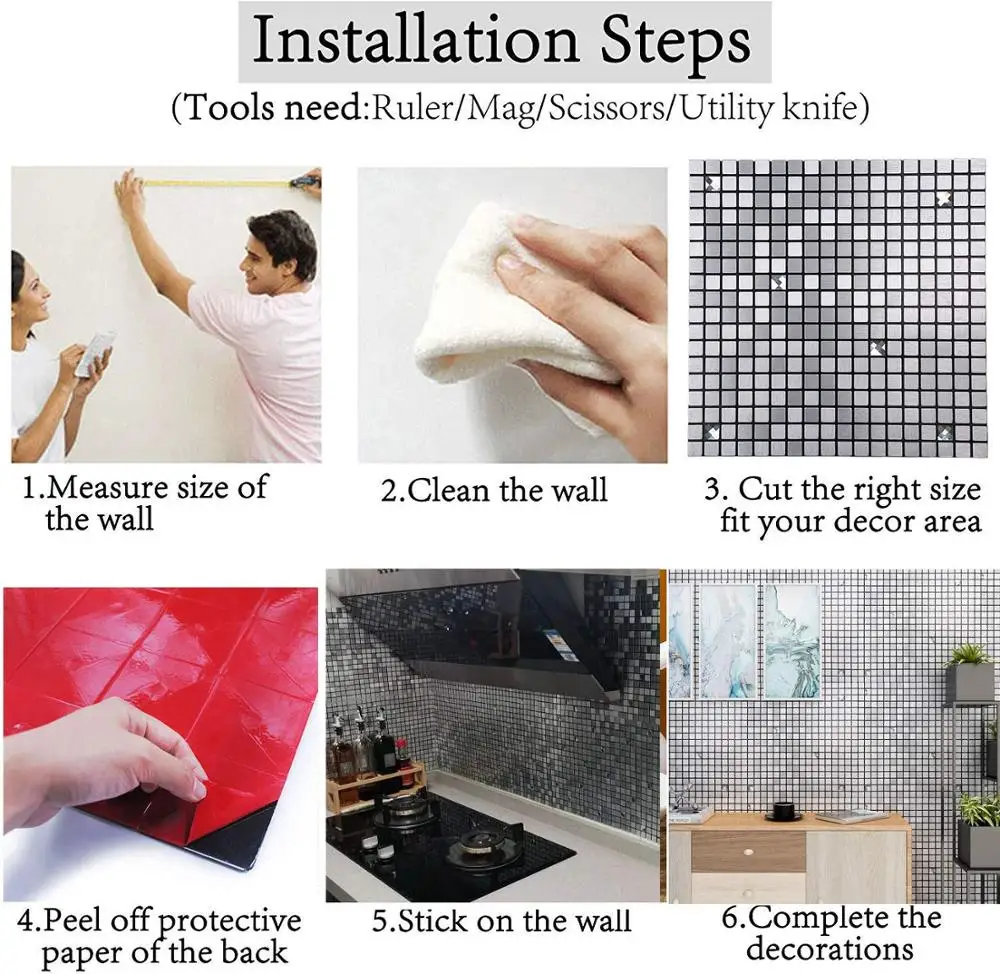 Installation Steps
(Tools need:Ruler/Mag/Scissors/Utility knife)

1.Measure size of the wall

2.Clean the wall

3. Cut the right size fit your decor area

4.Peel off protective paper of the back

5.Stick on the wall

6.Complete the decorations