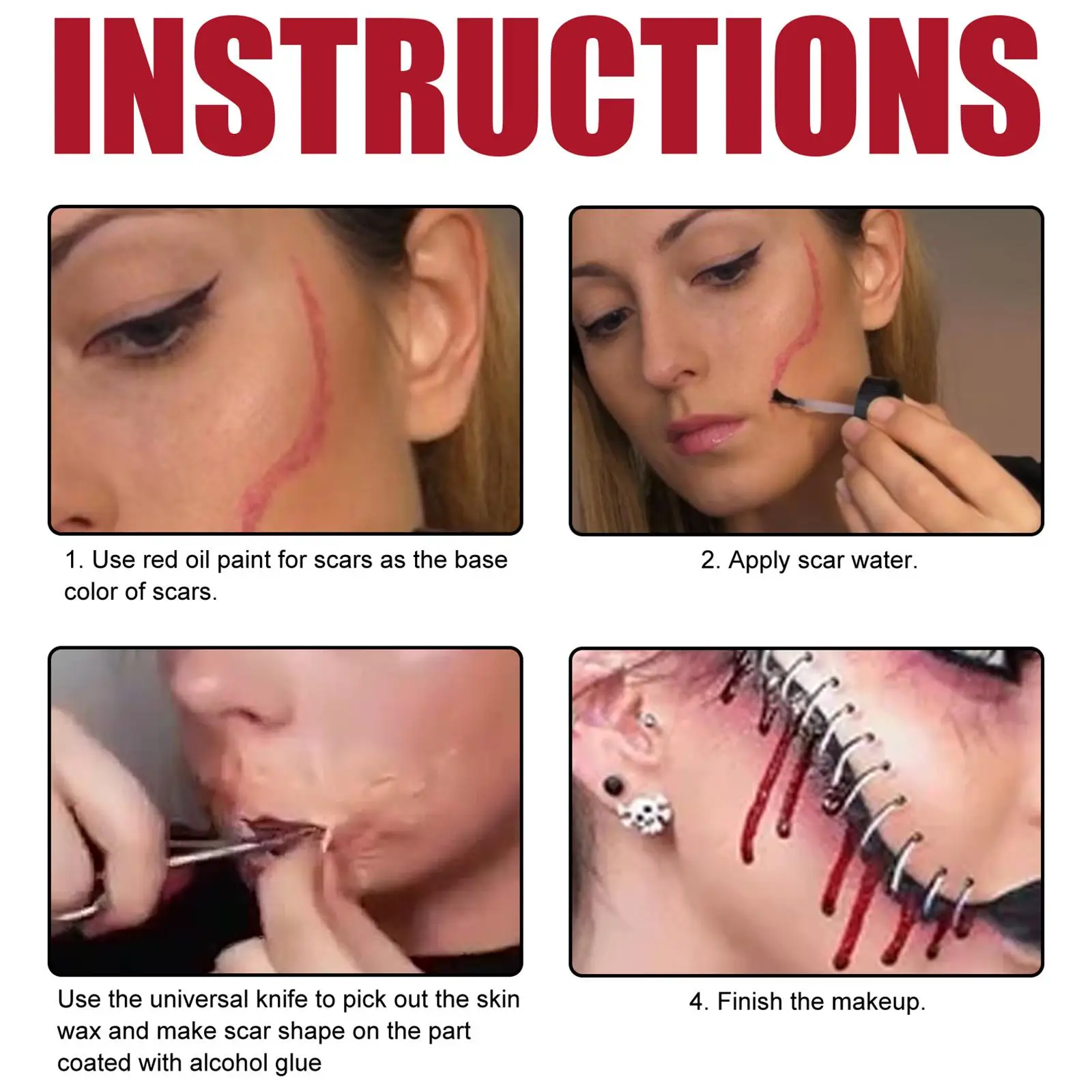 INSTRUCTIONS

1. Use red oil paint for scars as the base color of scars.

2. Apply scar water.

Use the universal knife to pick out the skin wax and make scar shape on the part coated with alcohol glue

4. Finish the makeup.