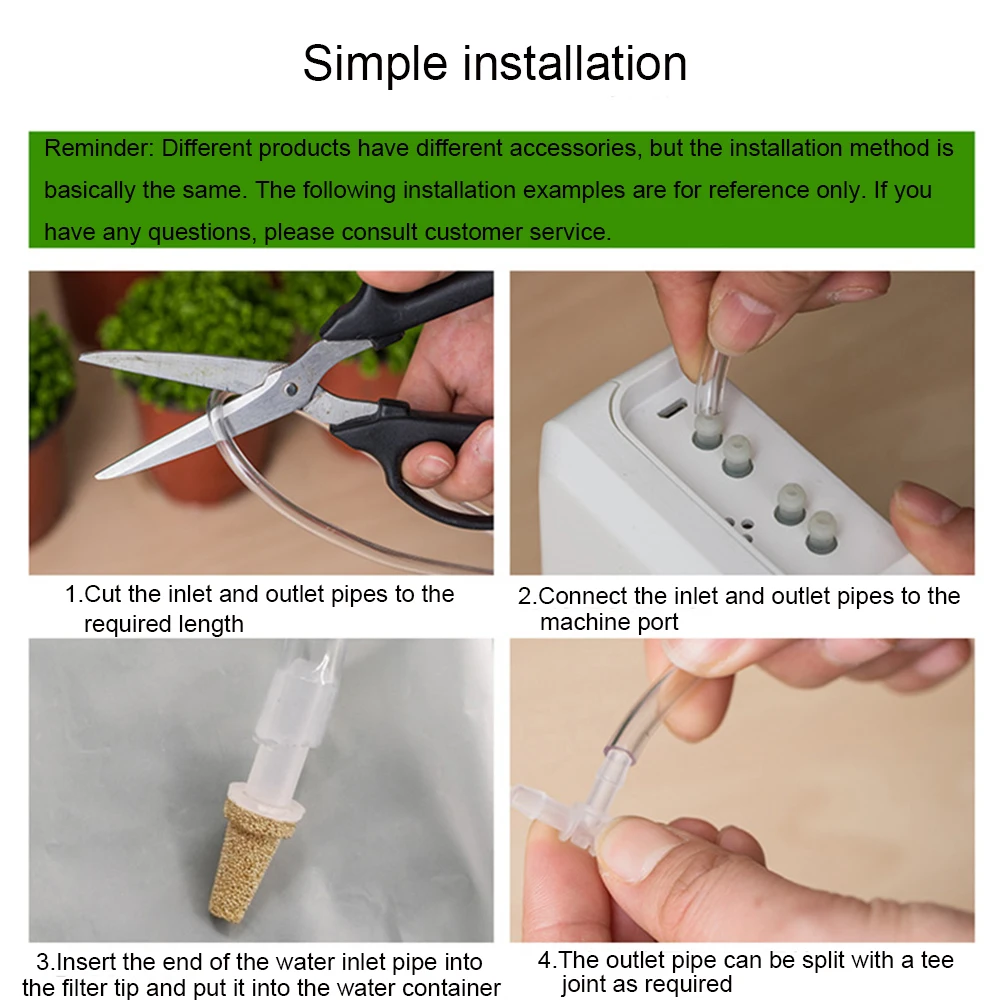 Simple installation

Reminder: Different products have different accessories, but the installation method is basically the same. The following installation examples are for reference only. If you have any questions, please consult customer service.

1.Cut the inlet and outlet pipes to the required length

2.Connect the inlet and outlet pipes to the machine port

3.Insert the end of the water inlet pipe into the filter tip and put it into the water container

4.The outlet pipe can be split with a tee joint as required