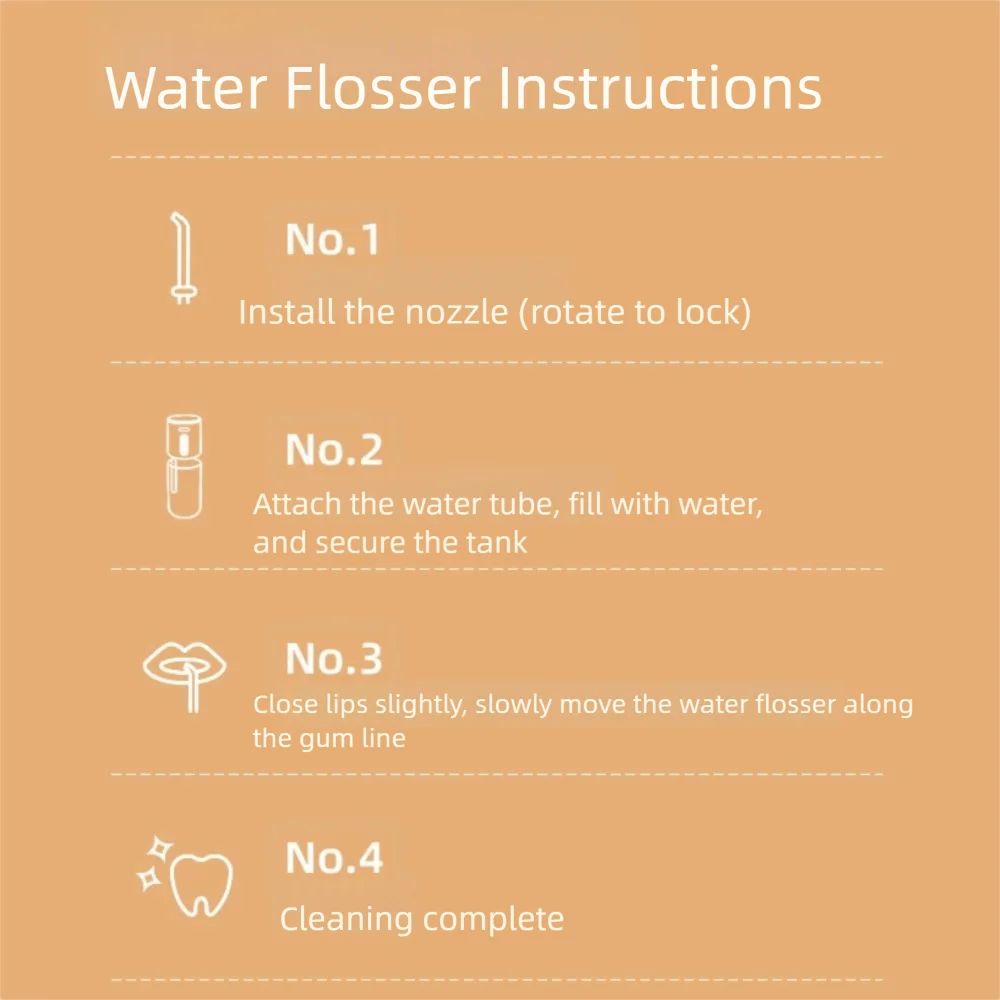 Water Flosser Instructions

No.1

Install the nozzle (rotate to lock)

No.2

Attach the water tube, fill with water, and secure the tank

No.3

Close lips slightly, slowly move the water flosser along the gum line

No.4

Cleaning complete