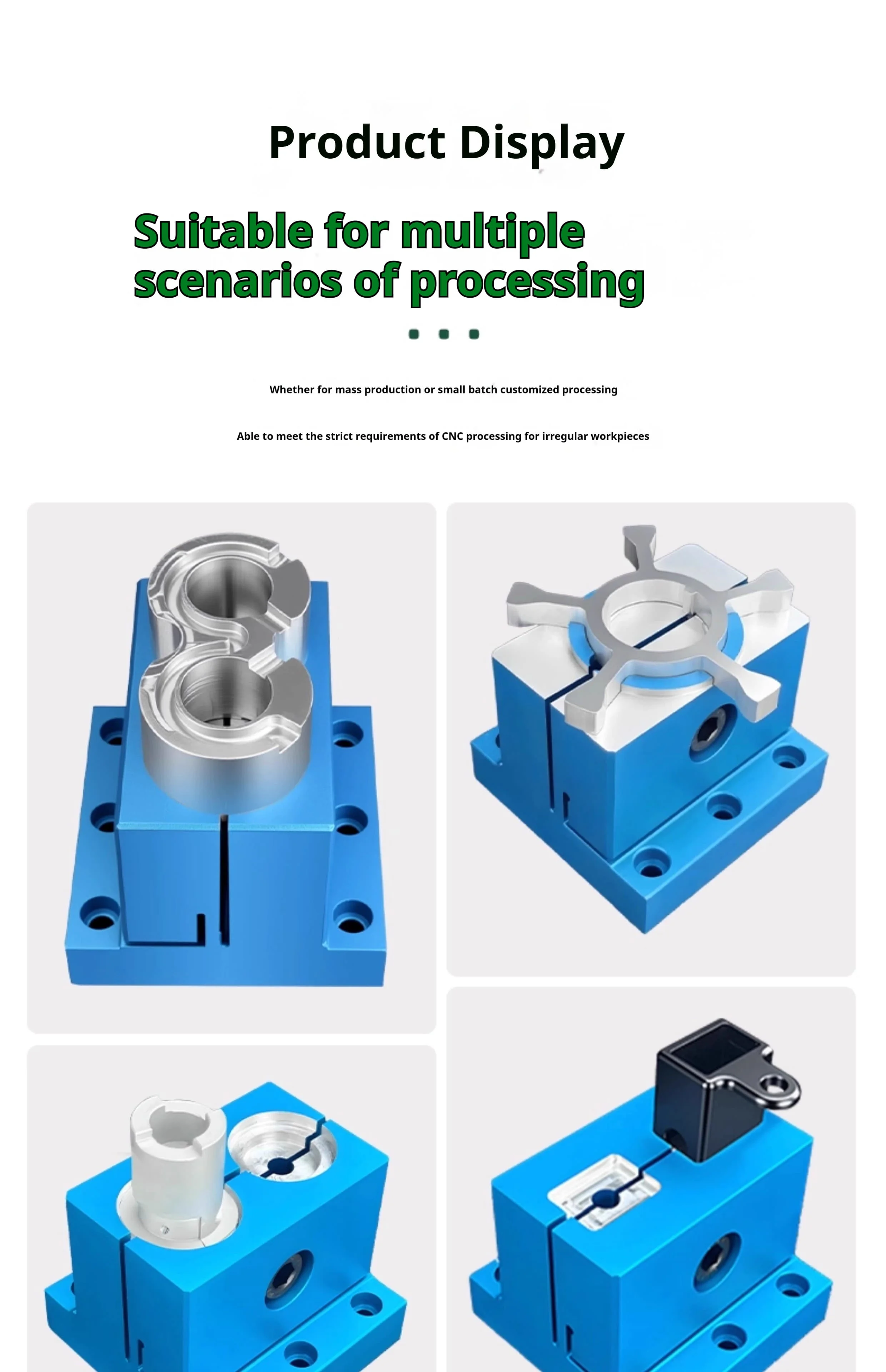 Product Display

Suitable for multiple scenarios of processing

Whether for mass production or small batch customized processing

Able to meet the strict requirements of CNC processing for irregular workpieces