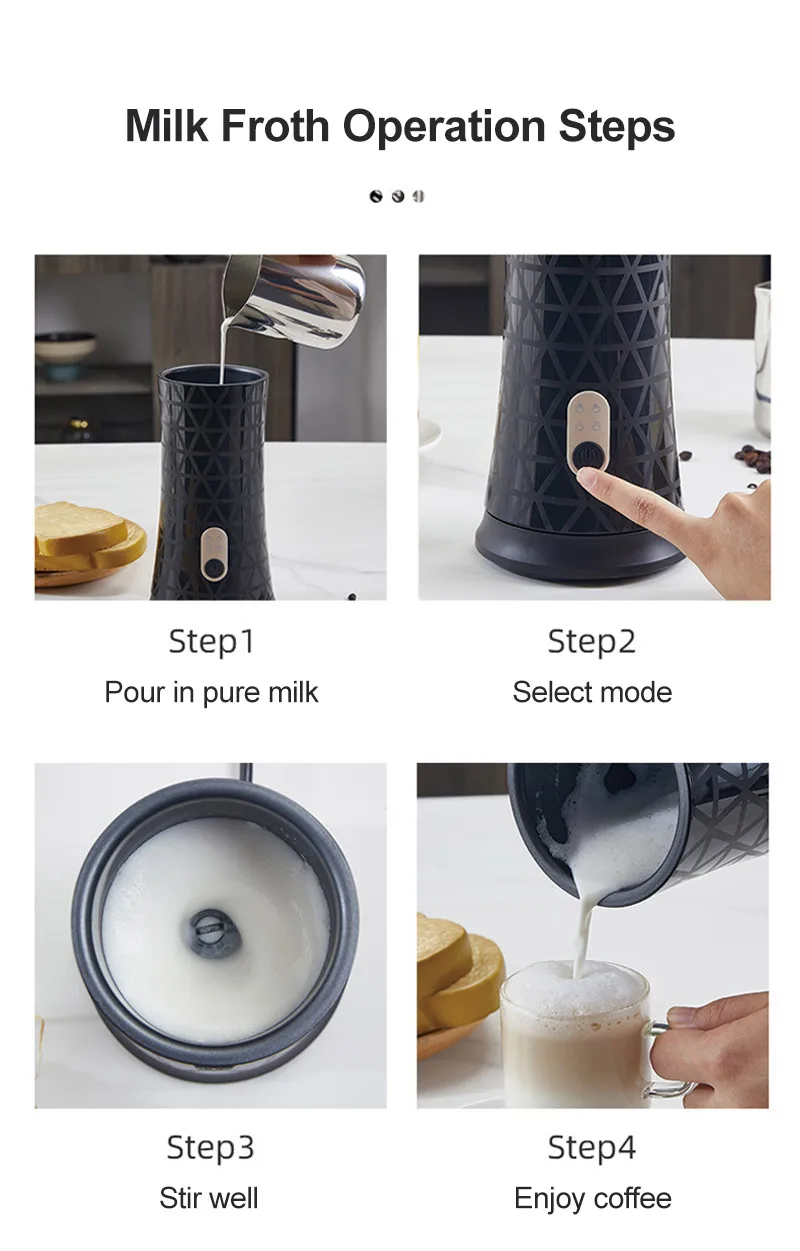 Milk Froth Operation Steps

Step1
Pour in pure milk

Step2
Select mode

Step3
Stir well

Step4
Enjoy coffee