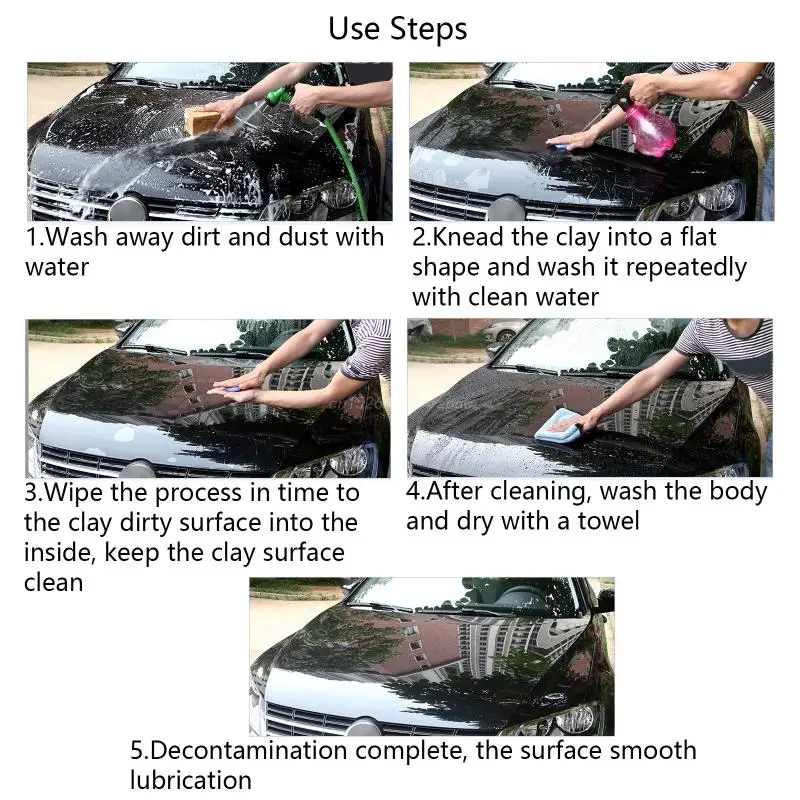 Use Steps

1.Wash away dirt and dust with water

2.Knead the clay into a flat shape and wash it repeatedly with clean water

3.Wipe the process in time to the clay dirty surface into the inside, keep the clay surface clean

4.After cleaning, wash the body and dry with a towel

5.Decontamination complete, the surface smooth lubrication